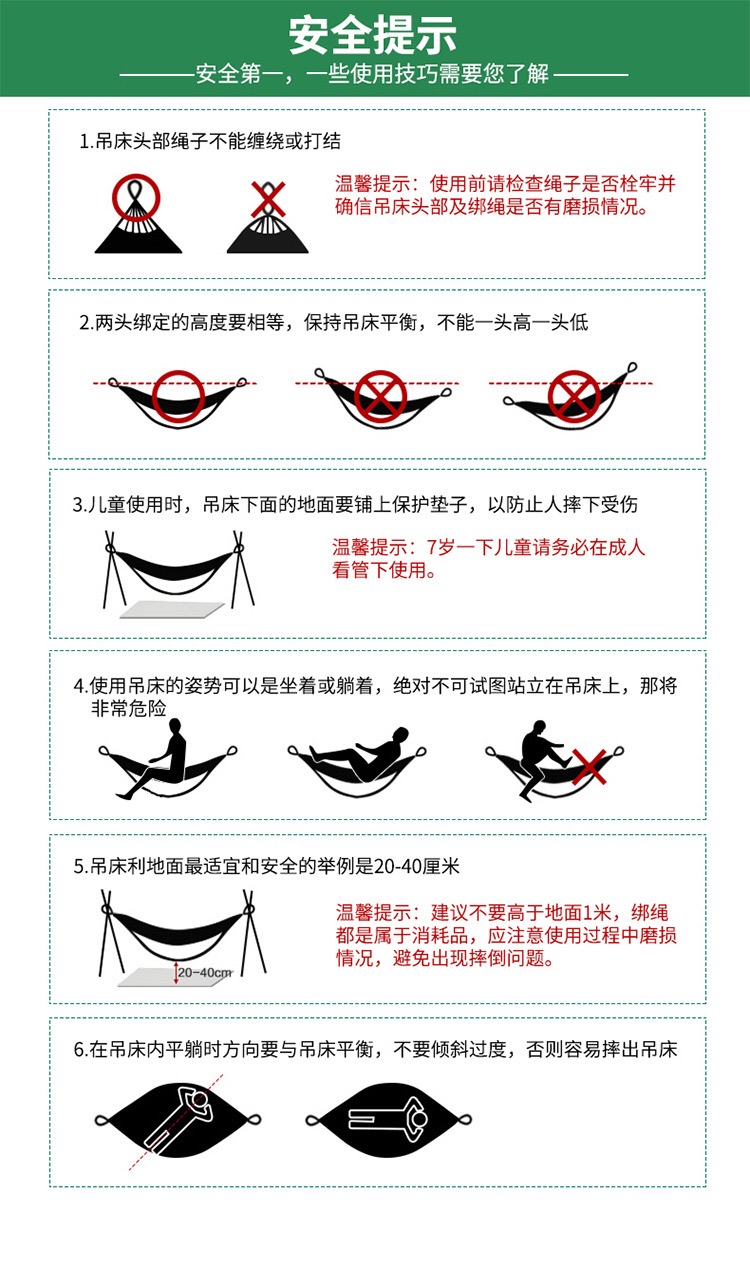 安全提示

——安全第一，一些使用技巧需要您了解——

1.吊床头部绳子不能缠绕或打结

温馨提示：使用前请检查绳子是否栓牢并确信吊床头部及绑绳是否有磨损情况。

2.两头绑定的高度要相等，保持吊床平衡，不能一头高一头低

3.儿童使用时，吊床下面的地面要铺上保护垫子，以防止人摔下受伤

温馨提示：7岁一下儿童请务必在成人看管下使用。

4.使用吊床的姿势可以是坐着或躺着，绝对不可试图站立在吊床上，那将非常危险

5.吊床利地面最适宜和安全的举例是20-40厘米

20~40cm

温馨提示：建议不要高于地面1米，绑绳都是属于消耗品，应注意使用过程中磨损情况，避免出现摔倒问题。

6.在吊床内平躺时方向要与吊床平衡，不要倾斜过度，否则容易摔出吊床