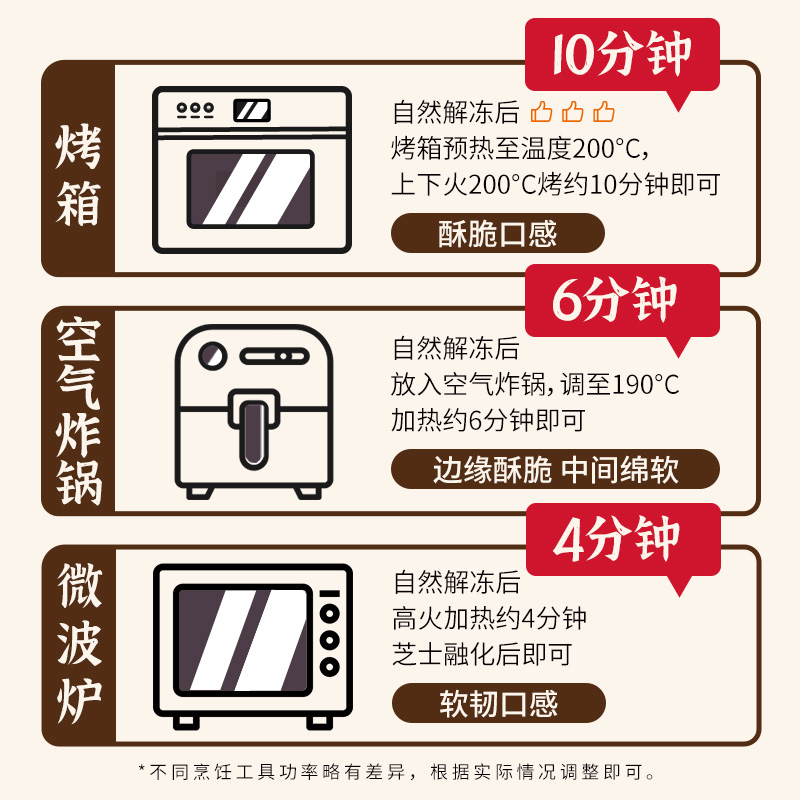 烤箱

10分钟

自然解冻后
烤箱预热至温度200°C,
上下火200°C烤约10分钟即可

酥脆口感

空气炸锅

6分钟

自然解冻后
放入空气炸锅,调至190°C
加热约6分钟即可

边缘酥脆 中间绵软

微波炉

4分钟

自然解冻后
高火加热约4分钟
芝士融化后即可

软韧口感

*不同烹饪工具功率略有差异,根据实际情况调整即可。