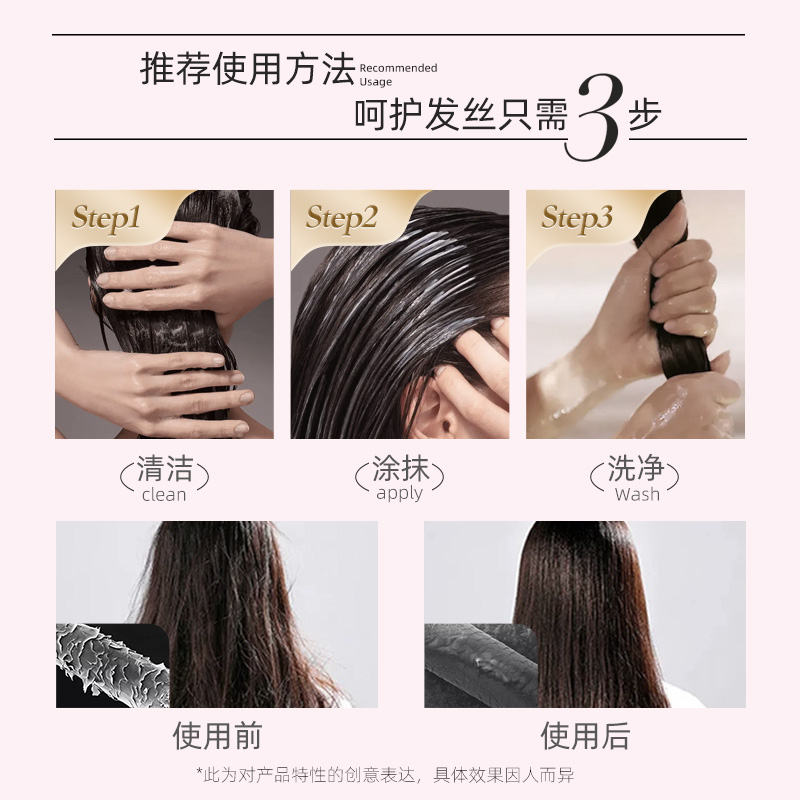 推荐使用方法 Recommended Usage

呵护发丝只需3步

Step1

Step2

Step3

清洁
clean

涂抹
apply

洗净
Wash

使用前

使用后

*此为对产品特性的创意表达，具体效果因人而异