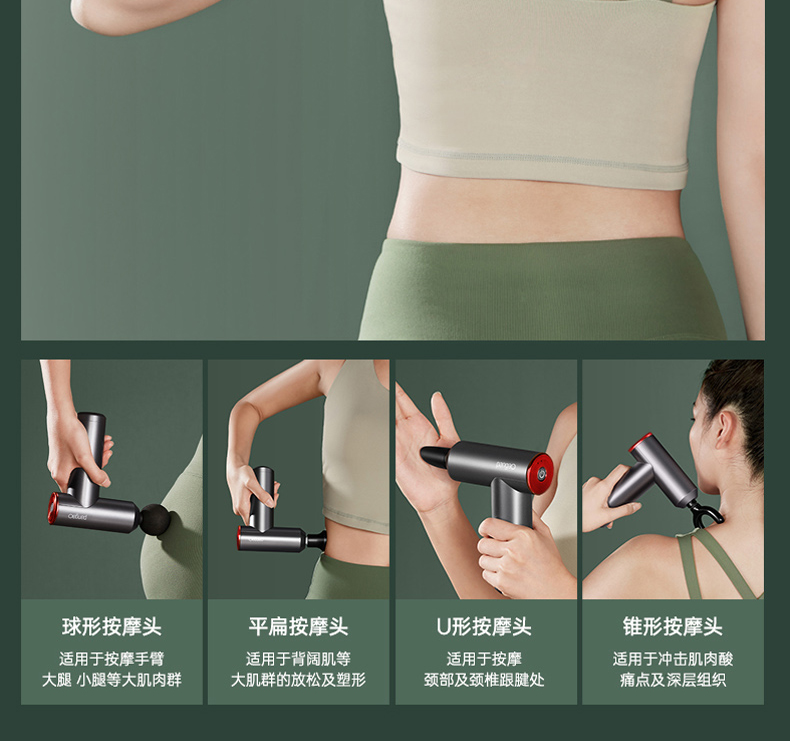 球形按摩头
适用于按摩手臂
大腿 小腿等大肌肉群

平扁按摩头
适用于背阔肌等
大肌群的放松及塑形

U形按摩头
适用于按摩
颈部及颈椎跟腱处

锥形按摩头
适用于冲击肌肉酸
痛点及深层组织