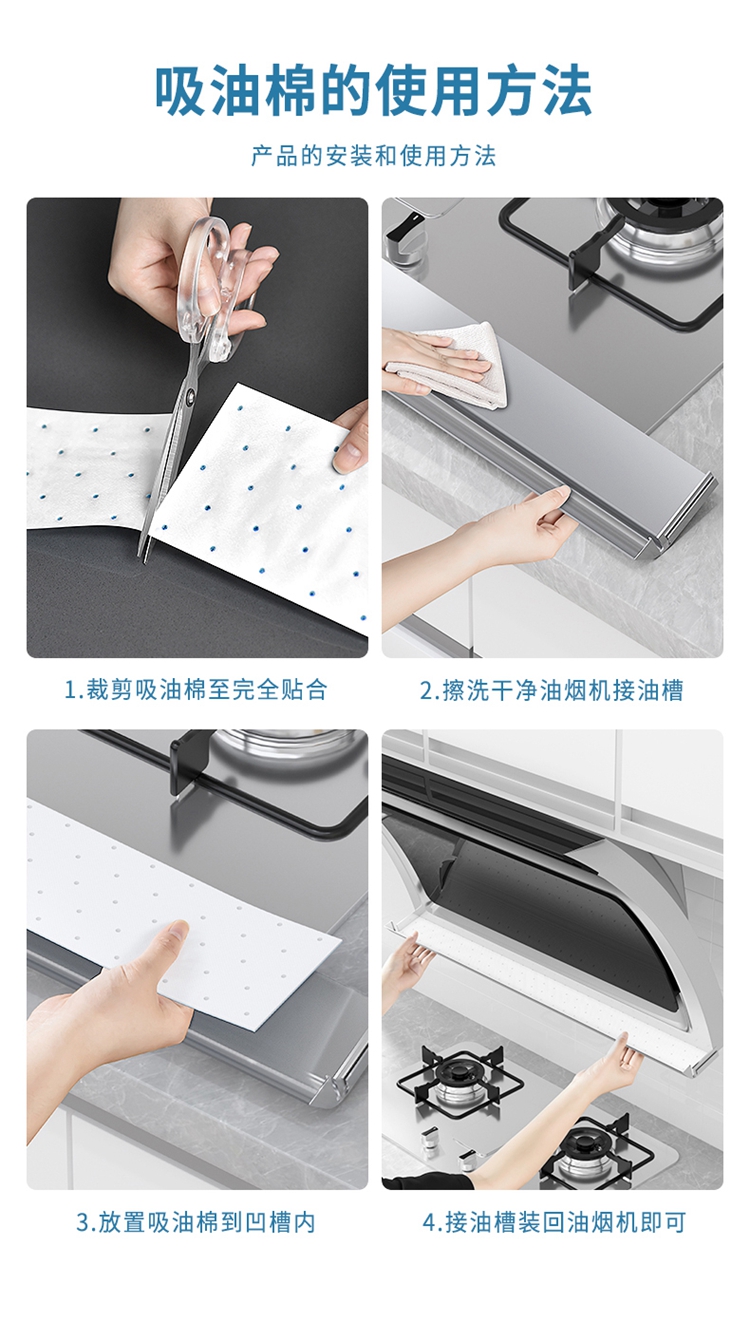 吸油棉的使用方法

产品的安装和使用方法

1.裁剪吸油棉至完全贴合

2.擦洗干净油烟机接油槽

3.放置吸油棉到凹槽内

4.接油槽装回油烟机即可