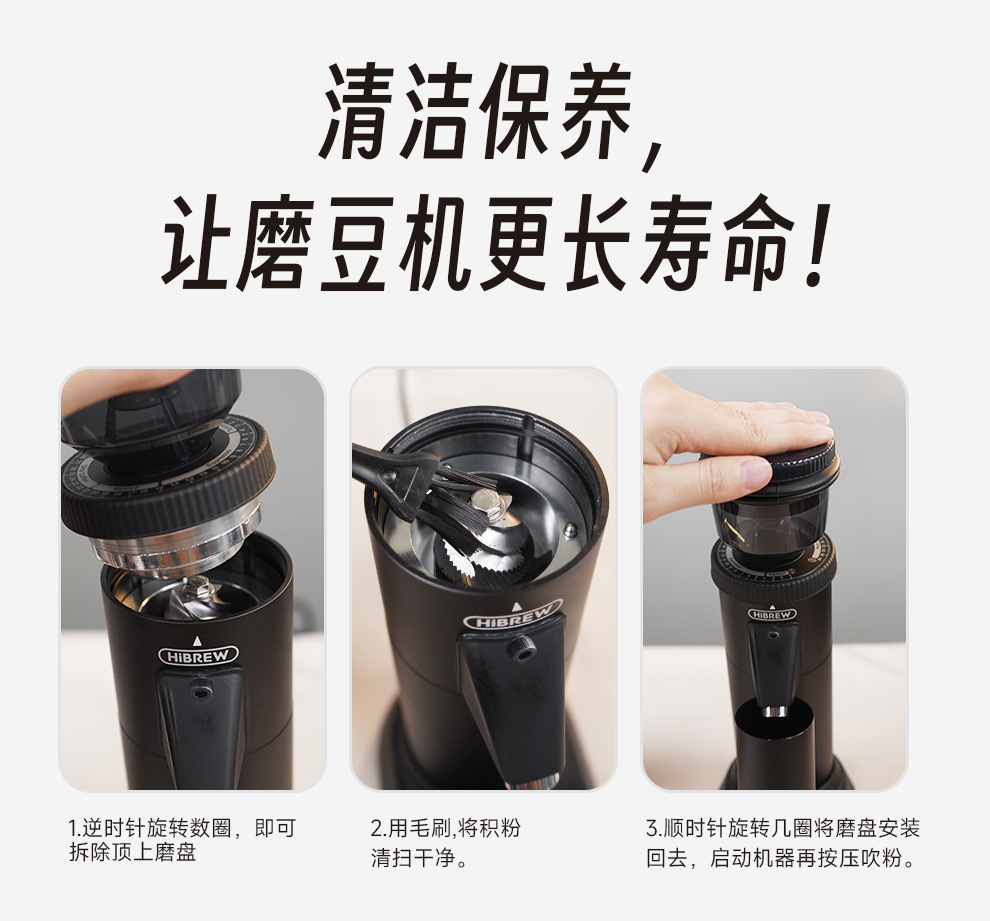 清洁保养，
让磨豆机更长寿命！

HiBREW

HiBREW

HiBREW

1.逆时针旋转数圈，即可拆除顶上磨盘

2.用毛刷,将积粉清扫干净。

3.顺时针旋转几圈将磨盘安装回去，启动机器再按压吹粉。