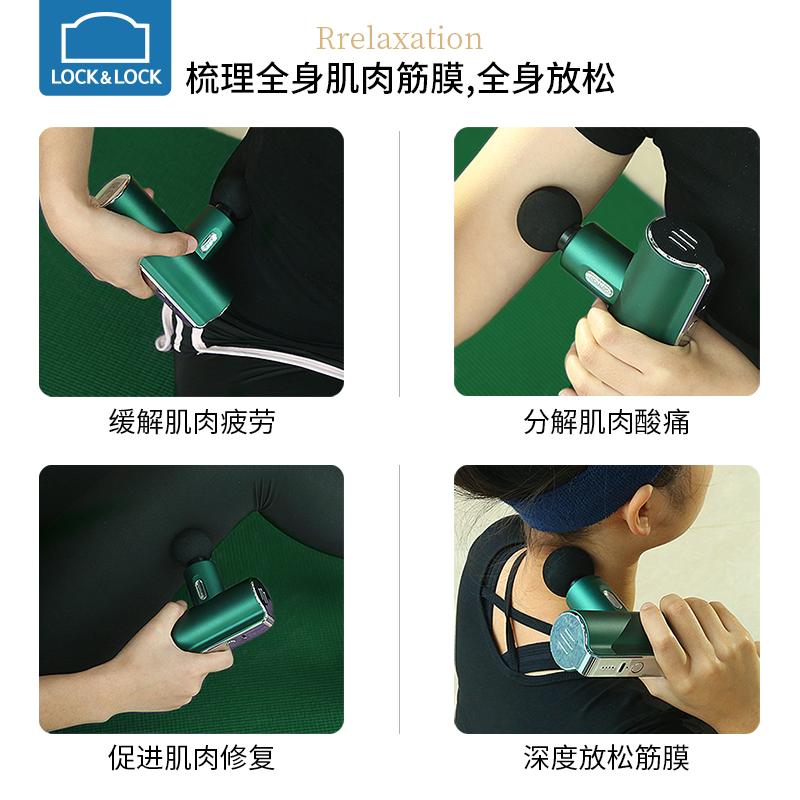 LOCK&LOCK

Rrelaxation

梳理全身肌肉筋膜,全身放松

缓解肌肉疲劳

分解肌肉酸痛

促进肌肉修复

深度放松筋膜