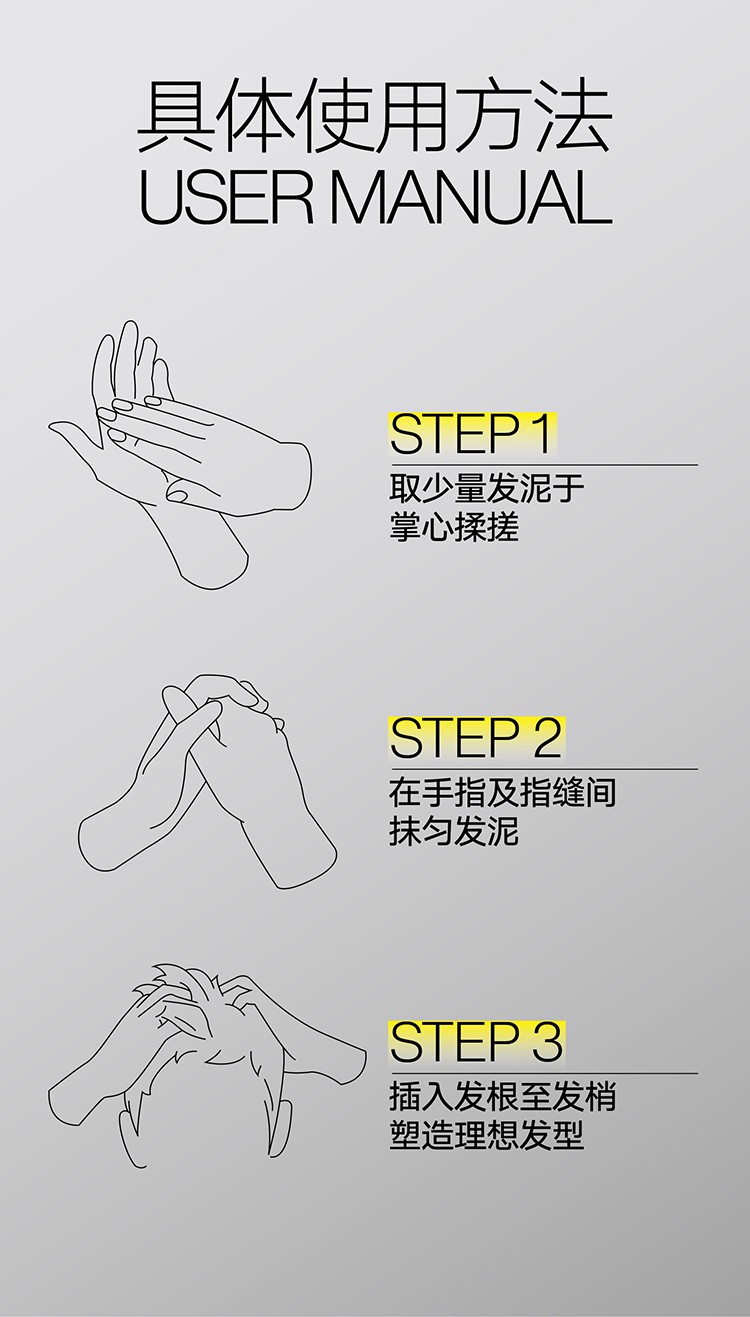 具体使用方法
USER MANUAL

STEP 1
取少量发泥于掌心揉搓

STEP 2
在手指及指缝间抹匀发泥

STEP 3
插入发根至发梢塑造理想发型