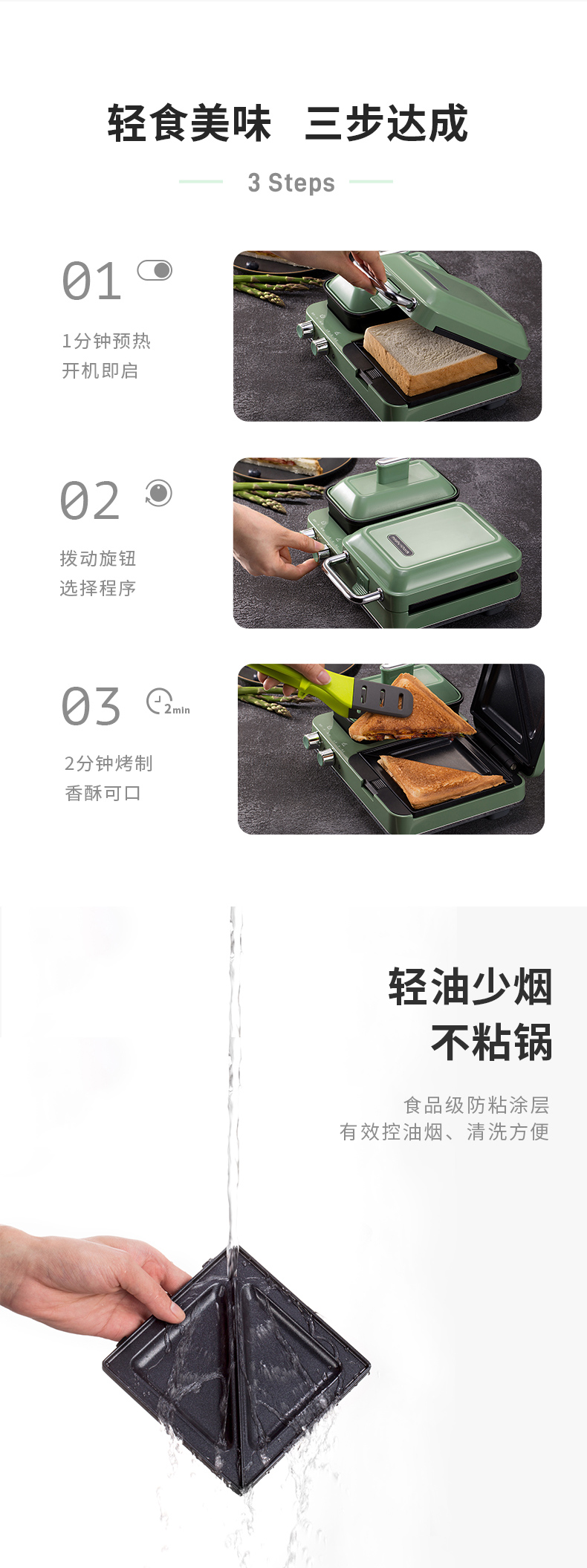 轻食美味　三步达成

3 Steps

01

1分钟预热
开机即启

02

拨动旋钮
选择程序

03

2min

2分钟烤制
香酥可口

轻油少烟
不粘锅

食品级防粘涂层
有效控油烟、清洗方便