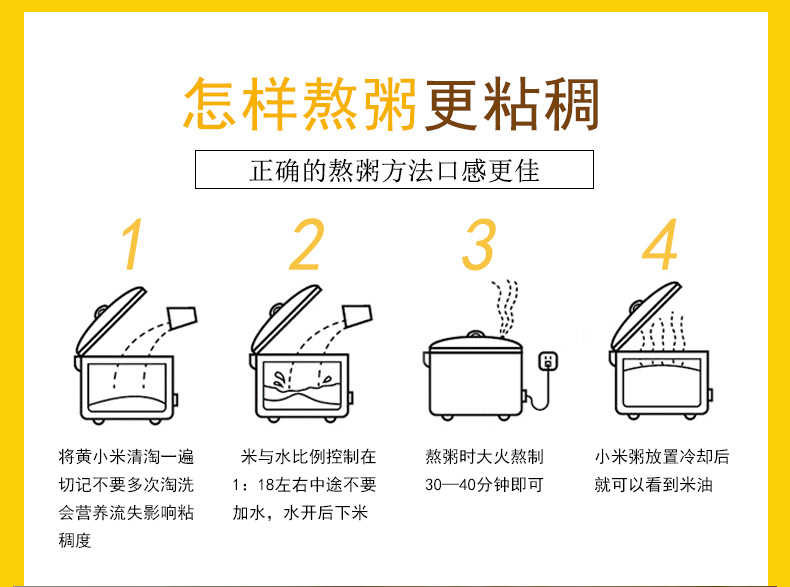 怎样熬粥更粘稠

正确的熬粥方法口感更佳

1

将黄小米清淘一遍切记不要多次淘洗会营养流失影响粘稠度

2

米与水比例控制在1：18左右中途不要加水，水开后下米

3

熬粥时大火熬制30—40分钟即可

4

小米粥放置冷却后就可以看到米油