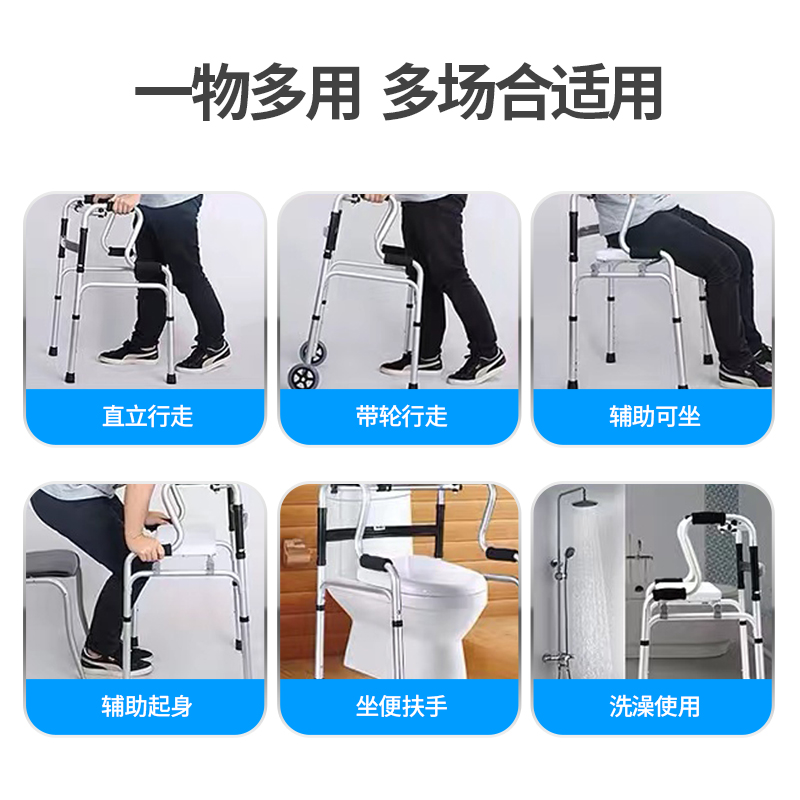 一物多用 多场合适用

直立行走

带轮行走

辅助可坐

辅助起身

坐便扶手

洗澡使用