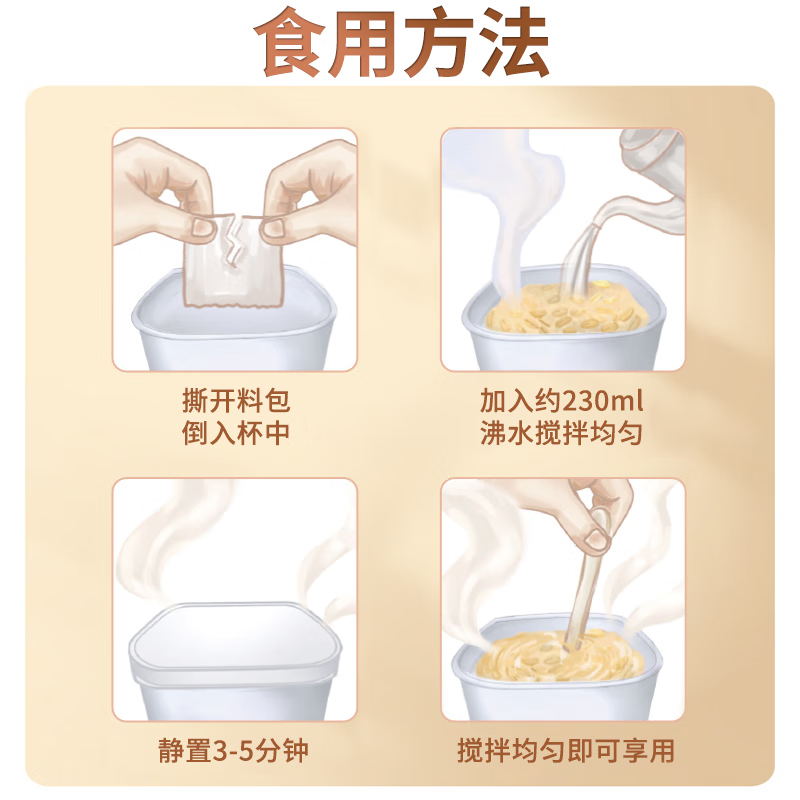 食用方法

撕开料包
倒入杯中

加入约230ml
沸水搅拌均匀

静置3-5分钟

搅拌均匀即可享用