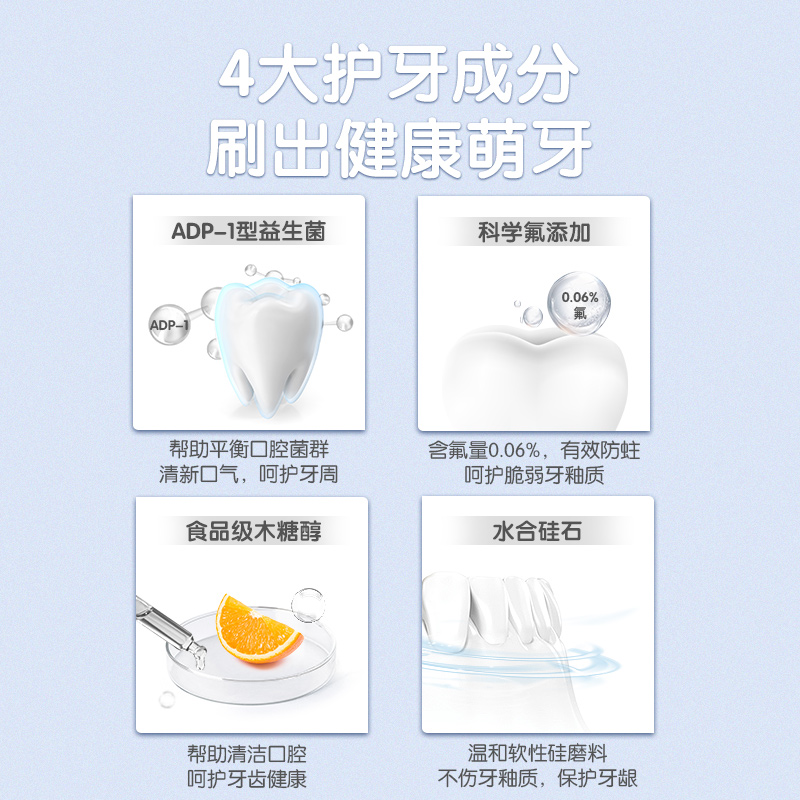 4大护牙成分
刷出健康萌牙

ADP-1型益生菌

ADP-1

帮助平衡口腔菌群
清新口气，呵护牙周

科学氟添加

0.06%
氟

含氟量0.06%，有效防蛀
呵护脆弱牙釉质

食品级木糖醇

帮助清洁口腔
呵护牙齿健康

水合硅石

温和软性硅磨料
不伤牙釉质，保护牙龈