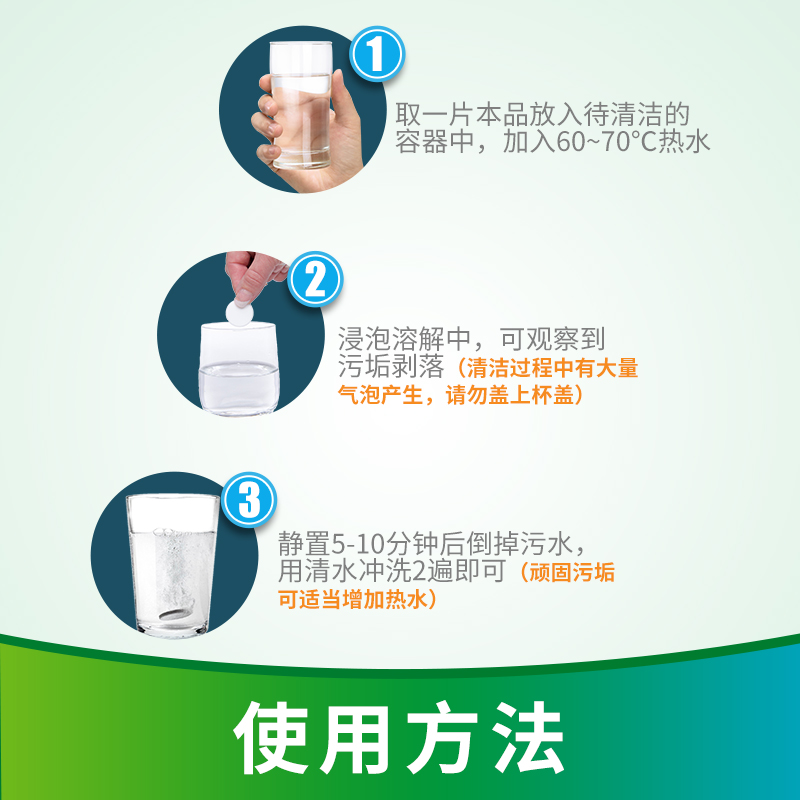 1

取一片本品放入待清洁的容器中，加入60~70°C热水

2

浸泡溶解中，可观察到污垢剥落（清洁过程中有大量气泡产生，请勿盖上杯盖）

3

静置5-10分钟后倒掉污水，用清水冲洗2遍即可（顽固污垢可适当增加热水）

使用方法