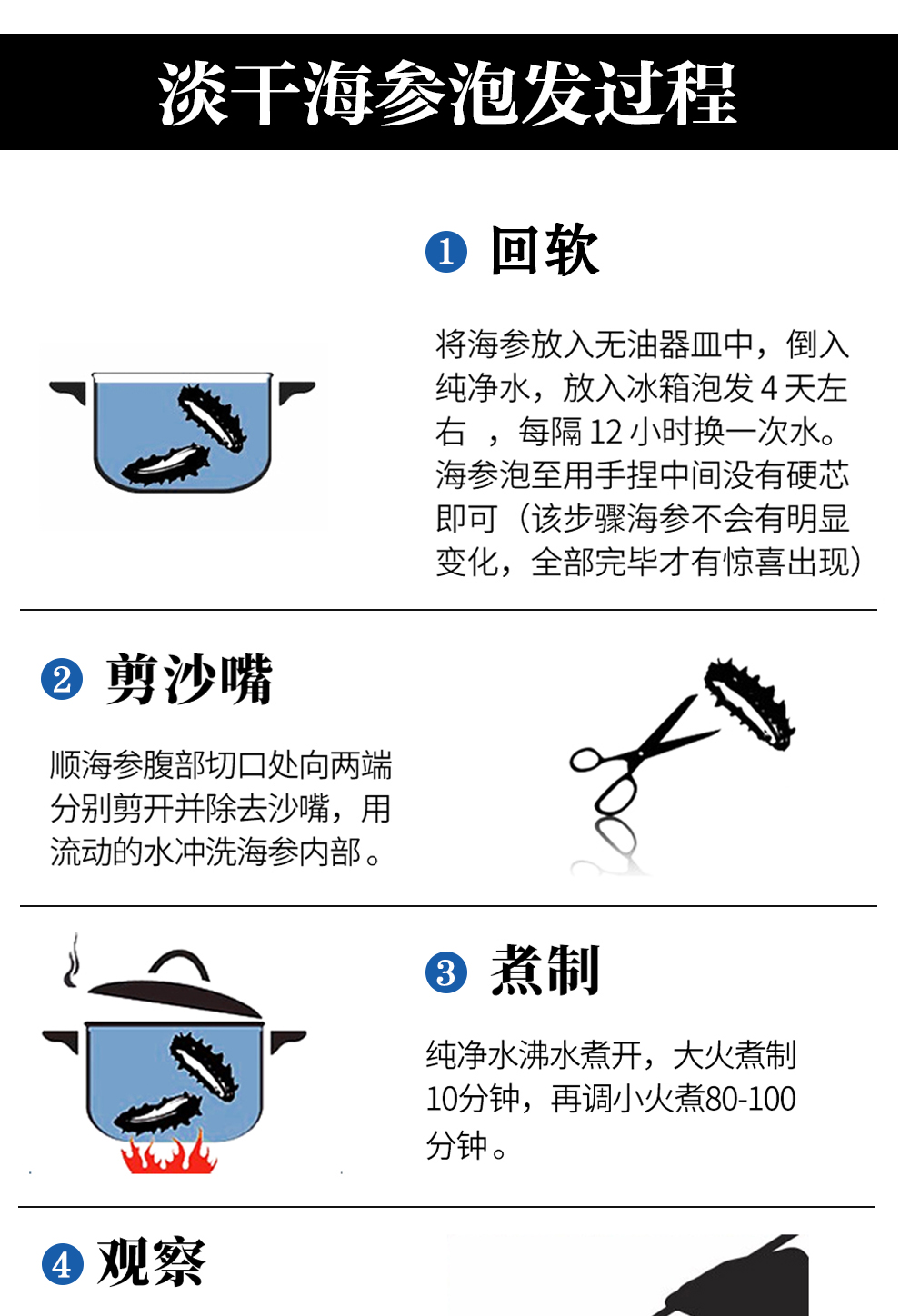 淡干海参泡发过程

1 回软

将海参放入无油器皿中，倒入纯净水，放入冰箱泡发 4 天左右 ，每隔 12 小时换一次水。海参泡至用手捏中间没有硬芯即可（该步骤海参不会有明显变化，全部完毕才有惊喜出现）

2 剪沙嘴

顺海参腹部切口处向两端分别剪开并除去沙嘴，用流动的水冲洗海参内部。

3 煮制

纯净水沸水煮开，大火煮制10分钟，再调小火煮80-100分钟。

4 观察