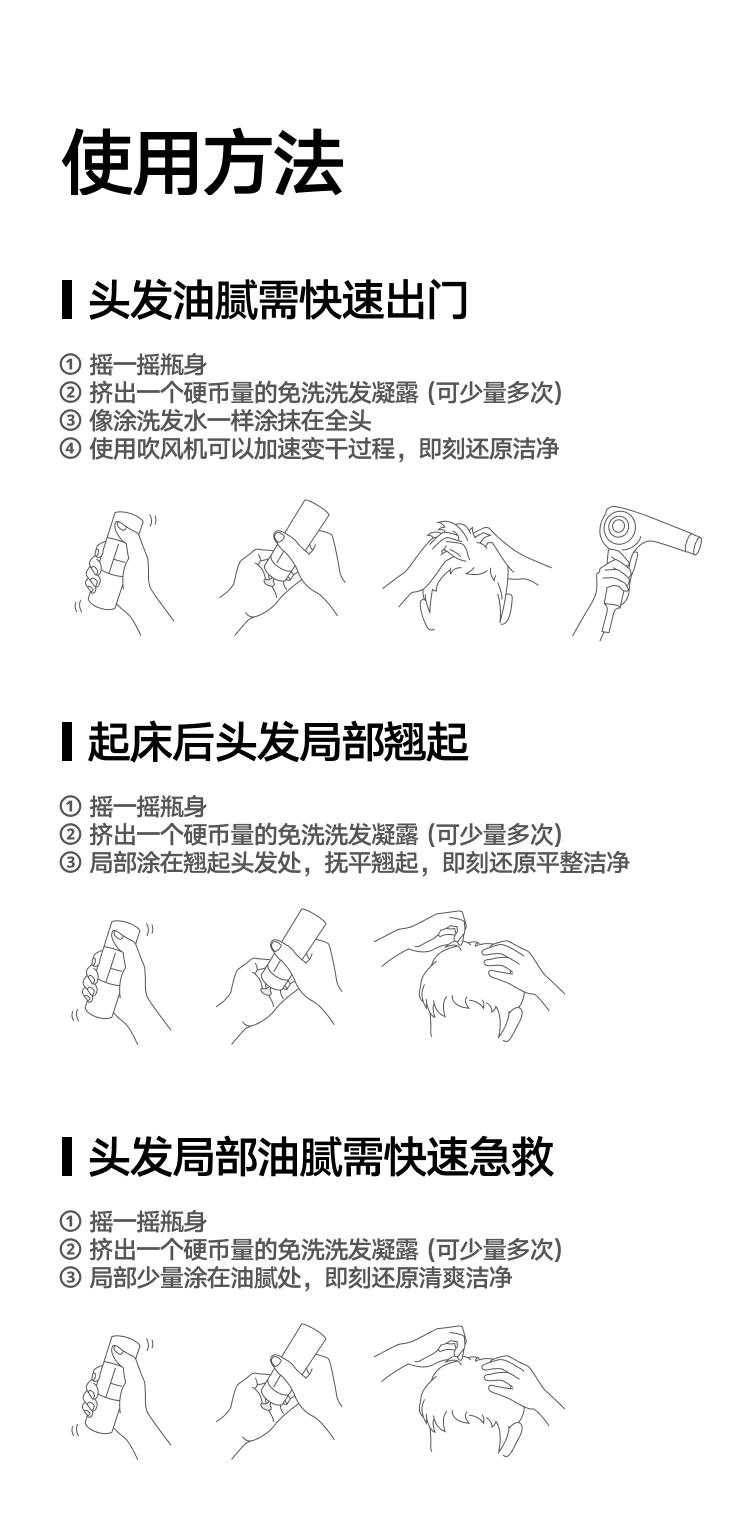 使用方法

头发油腻需快速出门

① 摇一摇瓶身
② 挤出一个硬币量的免洗洗发凝露 (可少量多次)
③ 像涂洗发水一样涂抹在全头
④ 使用吹风机可以加速变干过程，即刻还原洁净

起床后头发局部翘起

① 摇一摇瓶身
② 挤出一个硬币量的免洗洗发凝露 (可少量多次)
③ 局部涂在翘起头发处，抚平翘起，即刻还原平整洁净

头发局部油腻需快速急救

① 摇一摇瓶身
② 挤出一个硬币量的免洗洗发凝露 (可少量多次)
③ 局部少量涂在油腻处，即刻还原清爽洁净