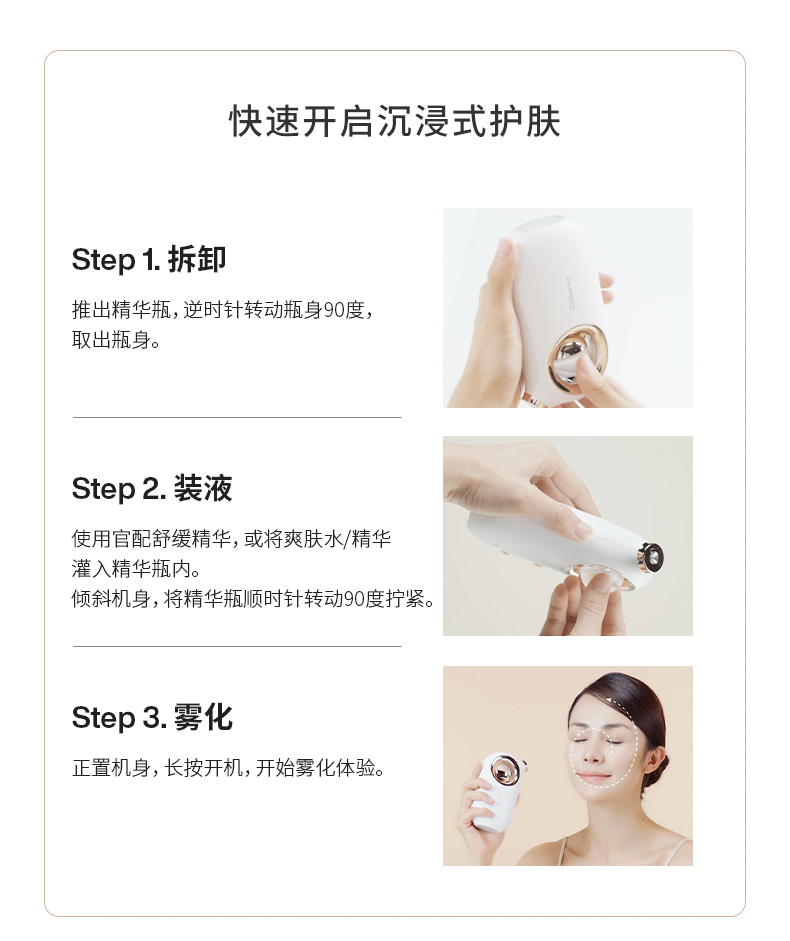 快速开启沉浸式护肤

Step 1. 拆卸

推出精华瓶，逆时针转动瓶身90度，取出瓶身。

Step 2. 装液

使用官配舒缓精华，或将爽肤水/精华灌入精华瓶内。
倾斜机身，将精华瓶顺时针转动90度拧紧。

Step 3. 雾化

正置机身，长按开机，开始雾化体验。