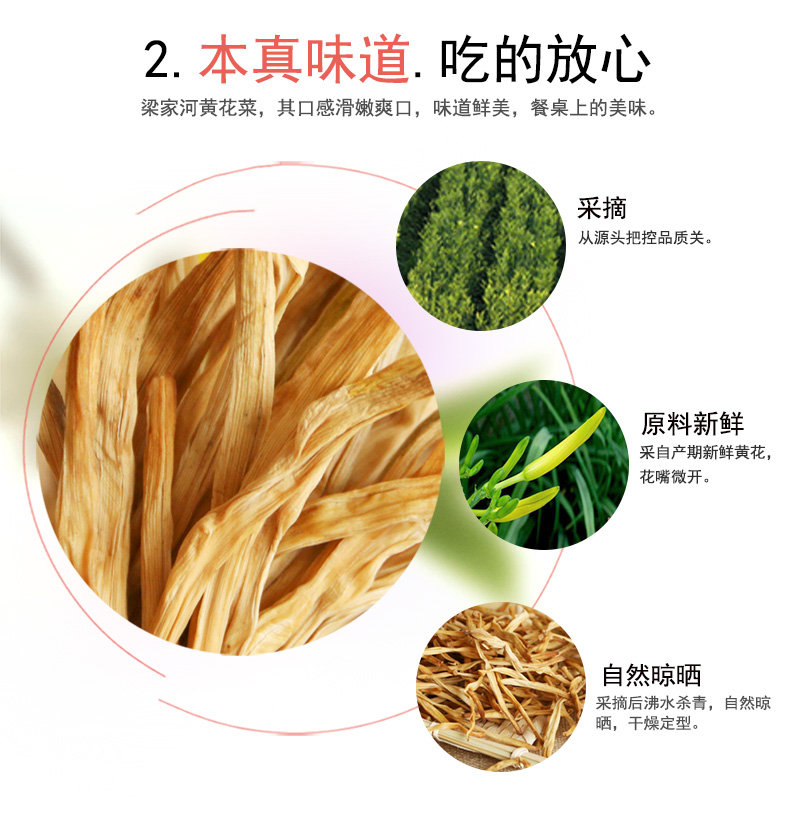 2. 本真味道. 吃的放心

梁家河黄花菜，其口感滑嫩爽口，味道鲜美，餐桌上的美味。

采摘

从源头把控品质关。

原料新鲜

采自产期新鲜黄花，花嘴微开。

自然晾晒

采摘后沸水杀青，自然晾晒，干燥定型。