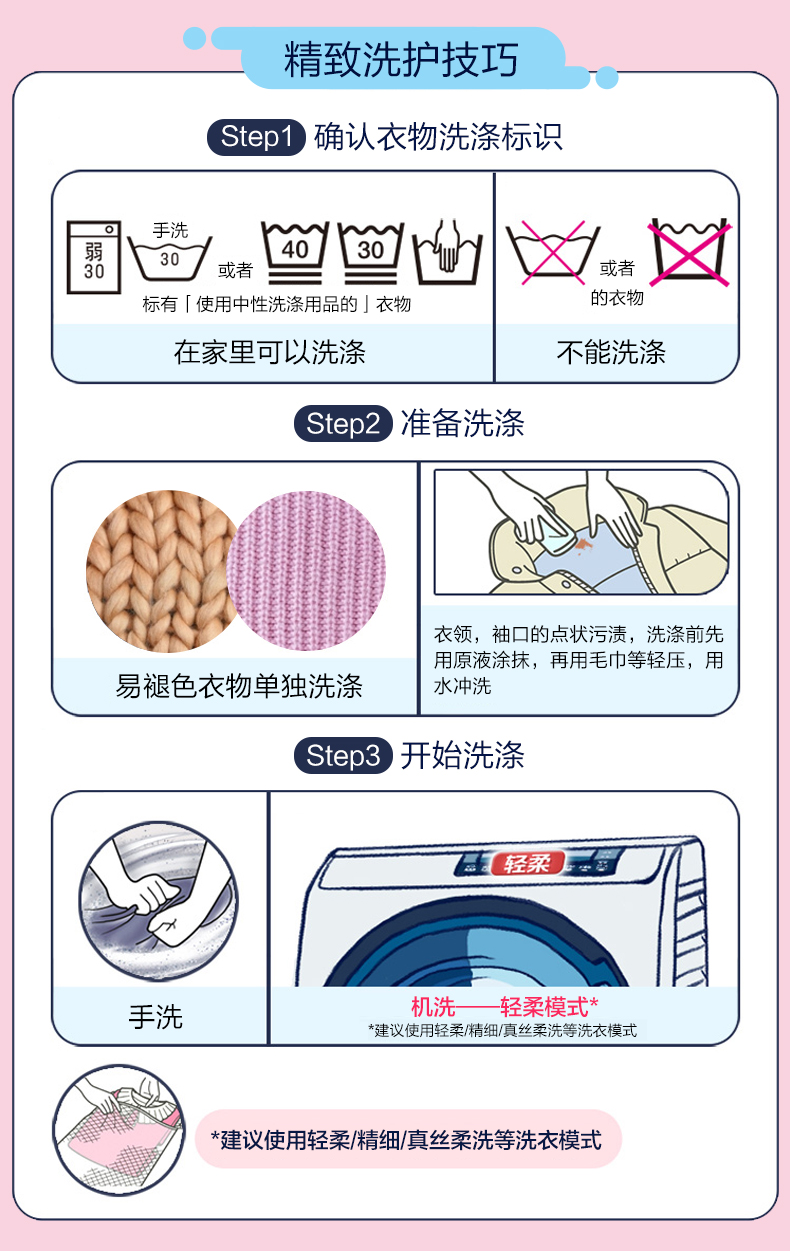 精致洗护技巧

Step1 确认衣物洗涤标识

弱
30

手洗
30

或者

40

30

标有「使用中性洗涤用品的」衣物

在家里可以洗涤

或者
的衣物

不能洗涤

Step2 准备洗涤

易褪色衣物单独洗涤

衣领，袖口的点状污渍，洗涤前先用原液涂抹，再用毛巾等轻压，用水冲洗

Step3 开始洗涤

手洗

轻柔

机洗——轻柔模式*
*建议使用轻柔/精细/真丝柔洗等洗衣模式

*建议使用轻柔/精细/真丝柔洗等洗衣模式