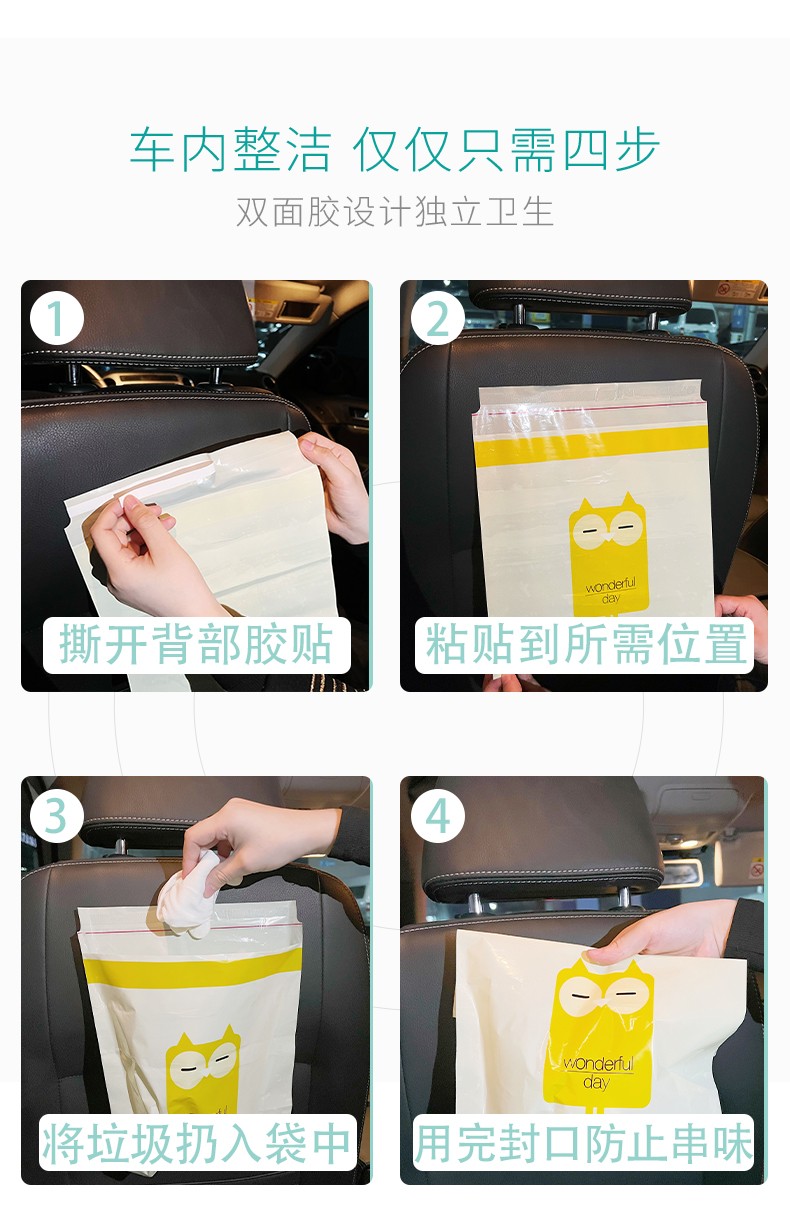 车内整洁 仅仅只需四步
双面胶设计独立卫生

1
撕开背部胶贴

2
wonderful day
粘贴到所需位置

3
将垃圾扔入袋中

4
wonderful day
用完封口防止串味