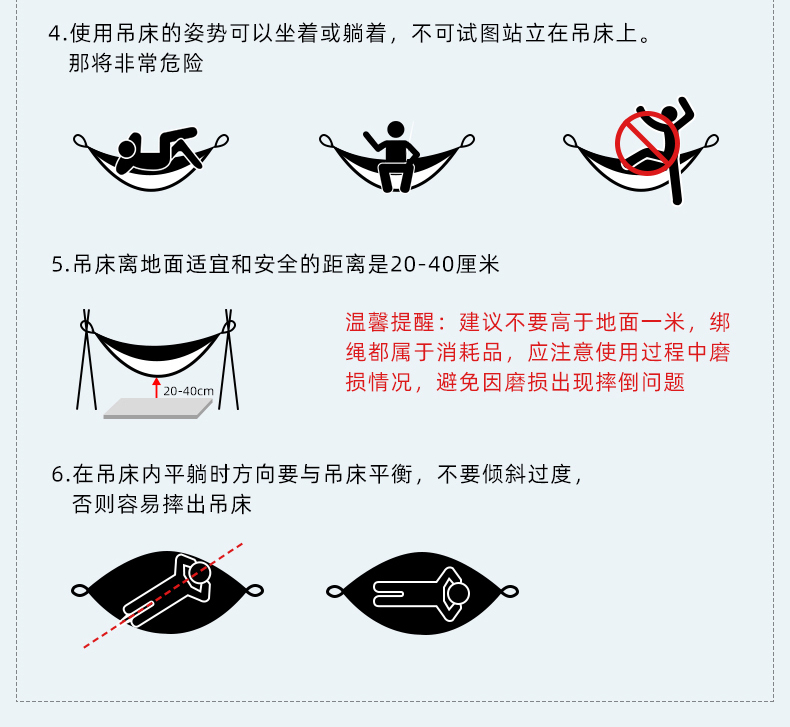 4.使用吊床的姿势可以坐着或躺着，不可试图站立在吊床上。那将非常危险

5.吊床离地面适宜和安全的距离是20-40厘米

20-40cm

温馨提醒：建议不要高于地面一米，绑绳都属于消耗品，应注意使用过程中磨损情况，避免因磨损出现摔倒问题

6.在吊床内平躺时方向要与吊床平衡，不要倾斜过度，否则容易摔出吊床