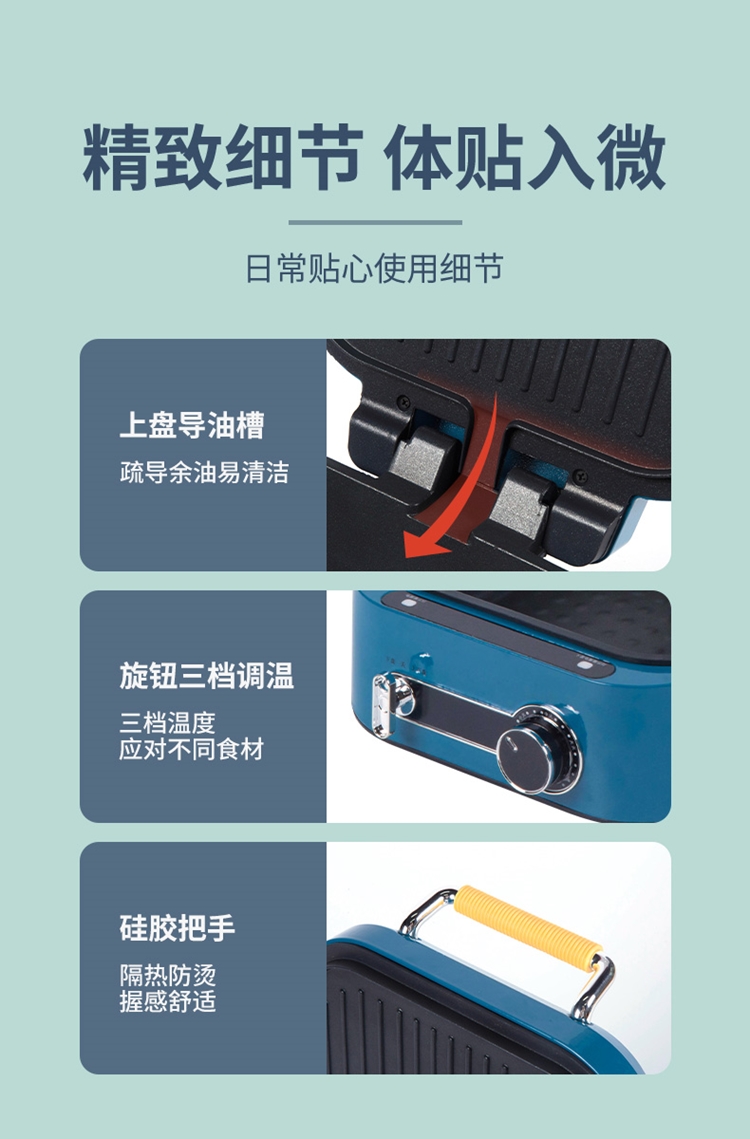 精致细节 体贴入微

日常贴心使用细节

上盘导油槽

疏导余油易清洁

旋钮三档调温

三档温度
应对不同食材

硅胶把手

隔热防烫
握感舒适