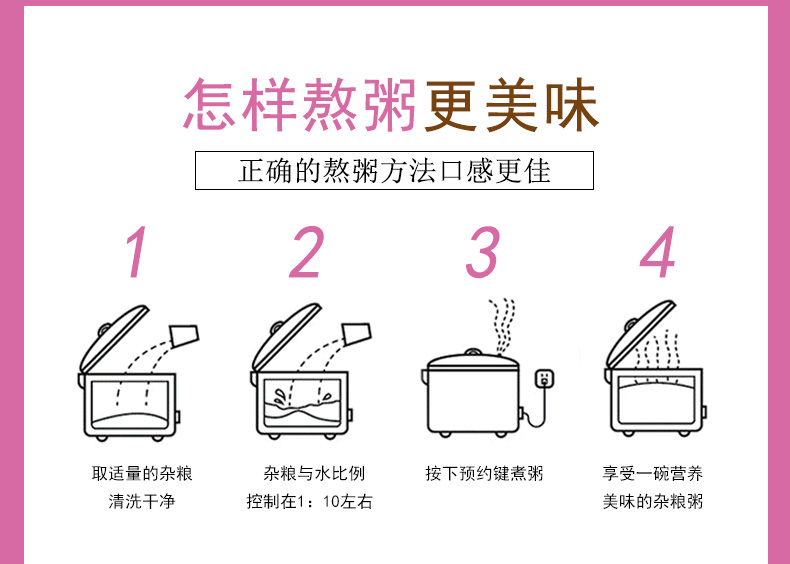 怎样熬粥更美味

正确的熬粥方法口感更佳

1

取适量的杂粮
清洗干净

2

杂粮与水比例
控制在1：10左右

3

按下预约键煮粥

4

享受一碗营养
美味的杂粮粥