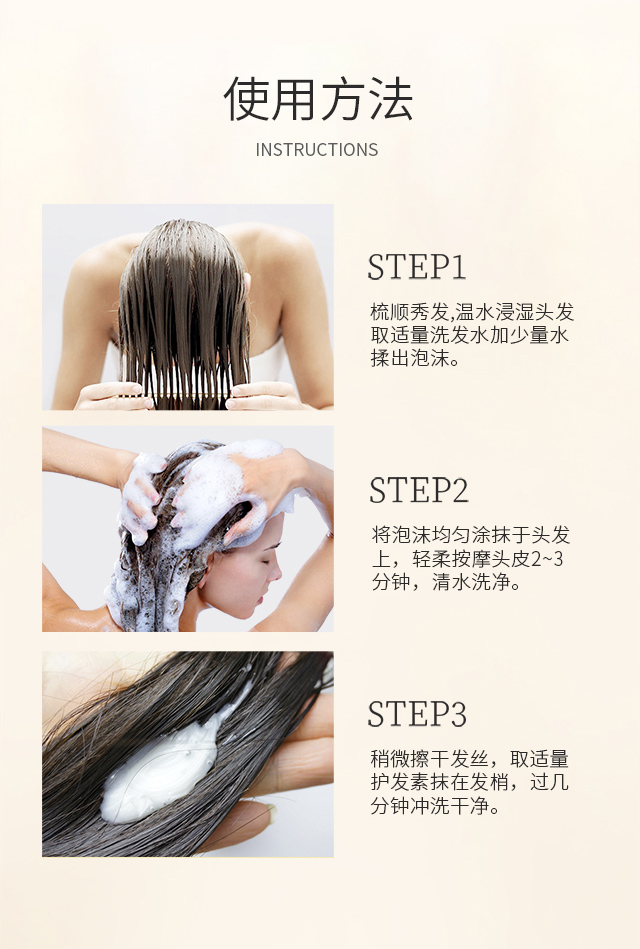 使用方法

INSTRUCTIONS

STEP1

梳顺秀发,温水浸湿头发取适量洗发水加少量水揉出泡沫。

STEP2

将泡沫均匀涂抹于头发上，轻柔按摩头皮2~3分钟，清水洗净。

STEP3

稍微擦干发丝，取适量护发素抹在发梢，过几分钟冲洗干净。