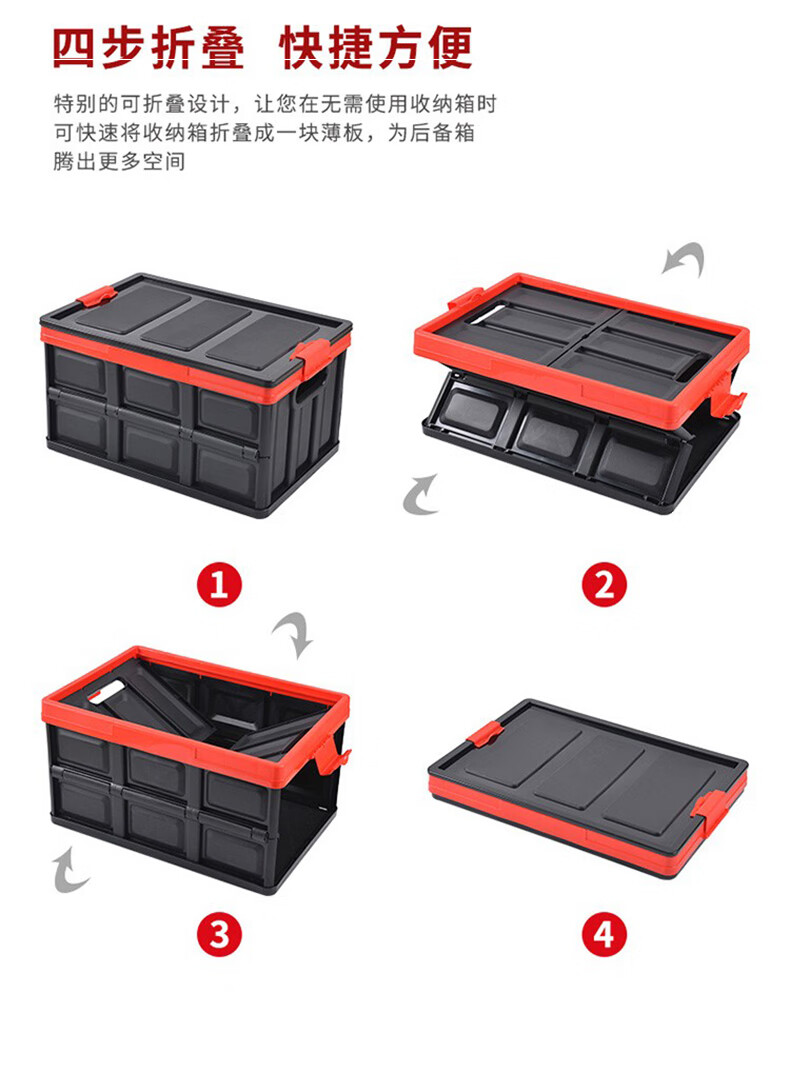 四步折叠 快捷方便

特别的可折叠设计，让您在无需使用收纳箱时可快速将收纳箱折叠成一块薄板，为后备箱腾出更多空间

1

2

3

4