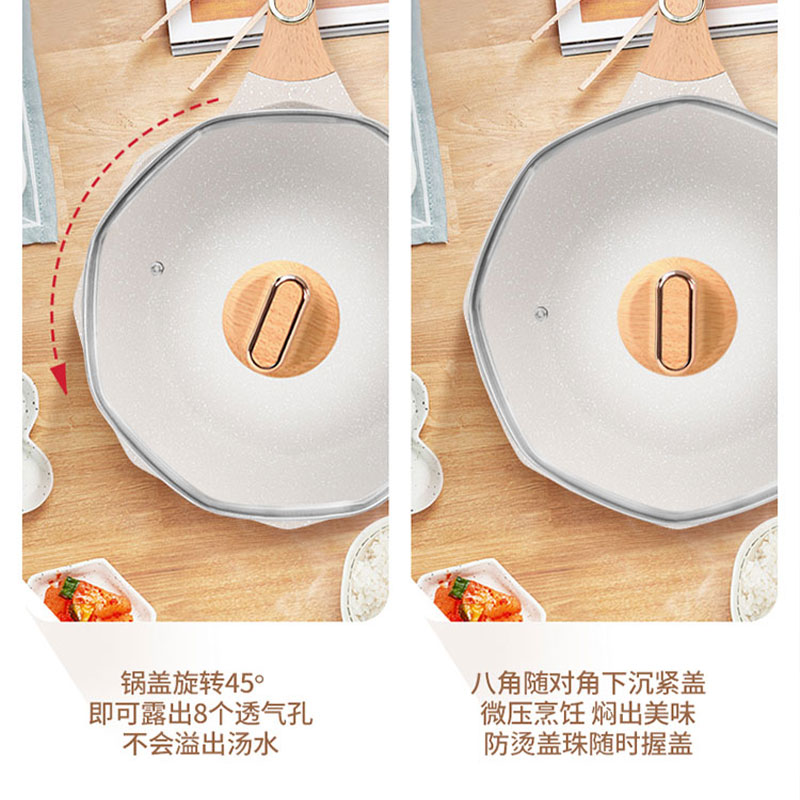 锅盖旋转45°
即可露出8个透气孔
不会溢出汤水

八角随对角下沉紧盖
微压烹饪 焖出美味
防烫盖珠随时握盖