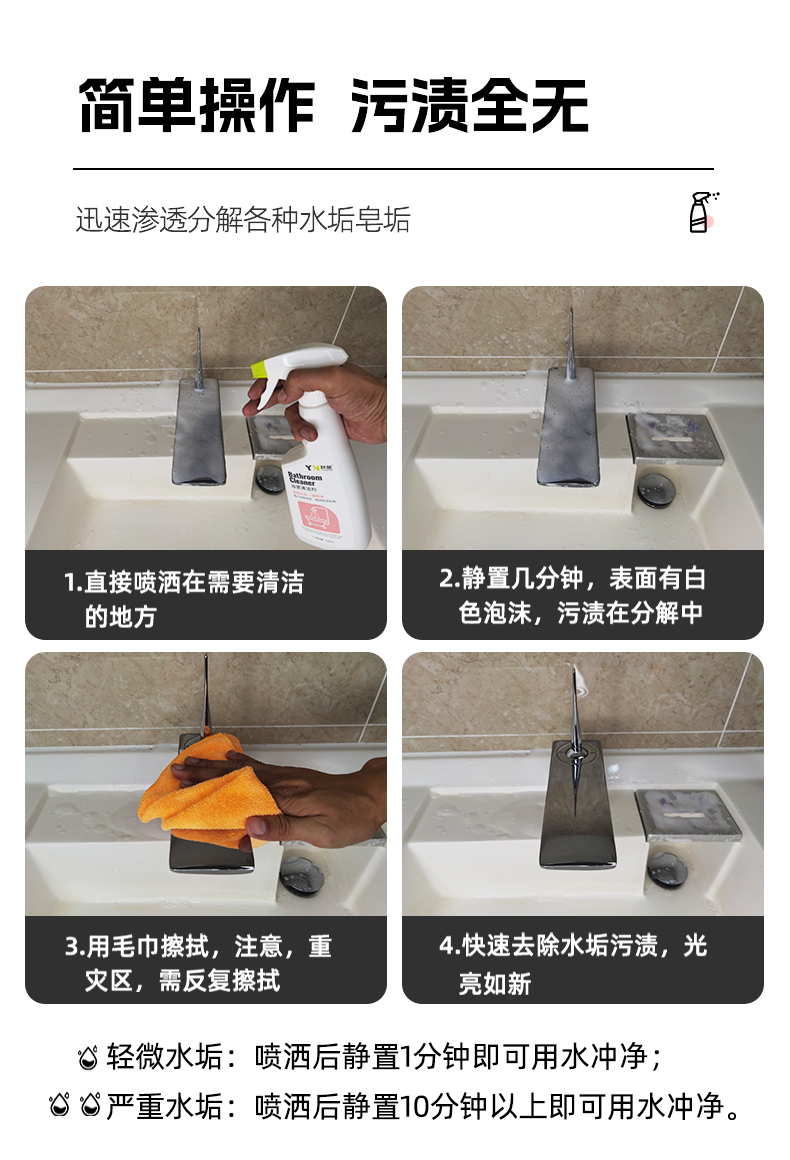 简单操作 污渍全无

迅速渗透分解各种水垢皂垢

Bathroom Cleaner

1.直接喷洒在需要清洁的地方

2.静置几分钟，表面有白色泡沫，污渍在分解中

3.用毛巾擦拭，注意，重灾区，需反复擦拭

4.快速去除水垢污渍，光亮如新

轻微水垢：喷洒后静置1分钟即可用水冲净；

严重水垢：喷洒后静置10分钟以上即可用水冲净。