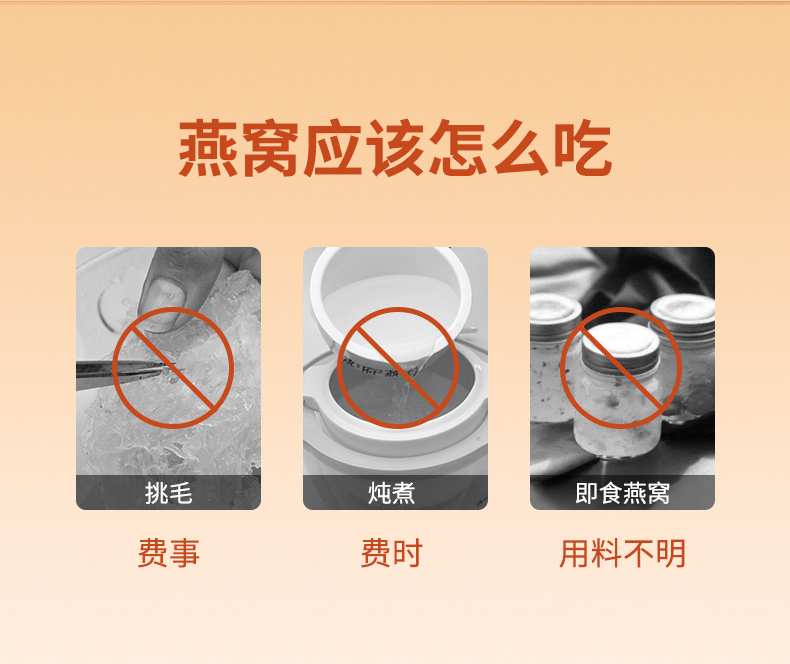 燕窝应该怎么吃

挑毛

费事

炖煮

费时

即食燕窝

用料不明