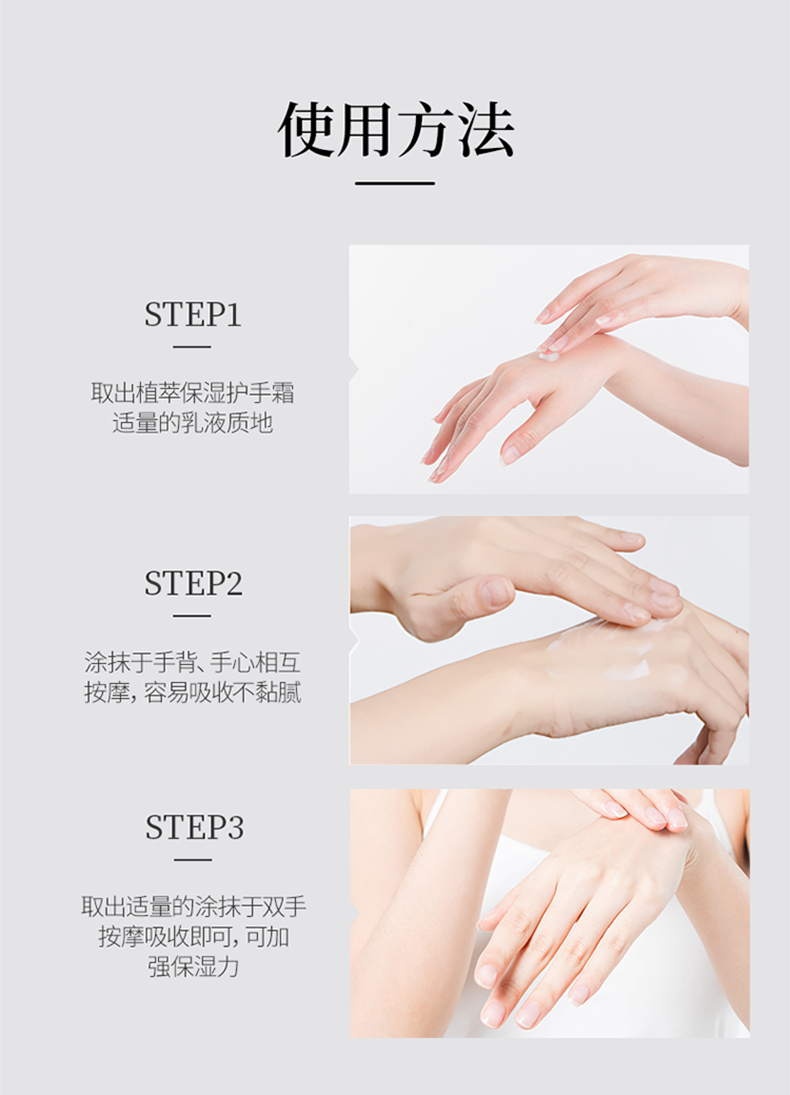 使用方法

STEP1

取出植萃保湿护手霜适量的乳液质地

STEP2

涂抹于手背、手心相互按摩，容易吸收不黏腻

STEP3

取出适量的涂抹于双手按摩吸收即可，可加强保湿力