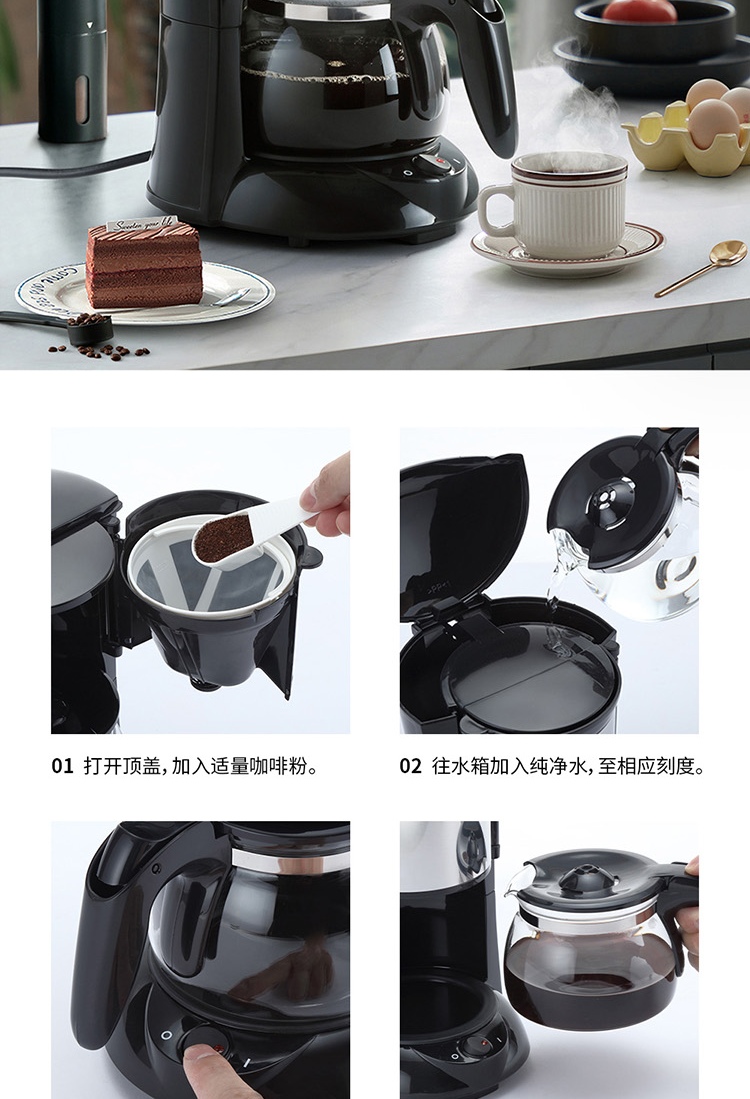 01 打开顶盖，加入适量咖啡粉。

02 往水箱加入纯净水，至相应刻度。