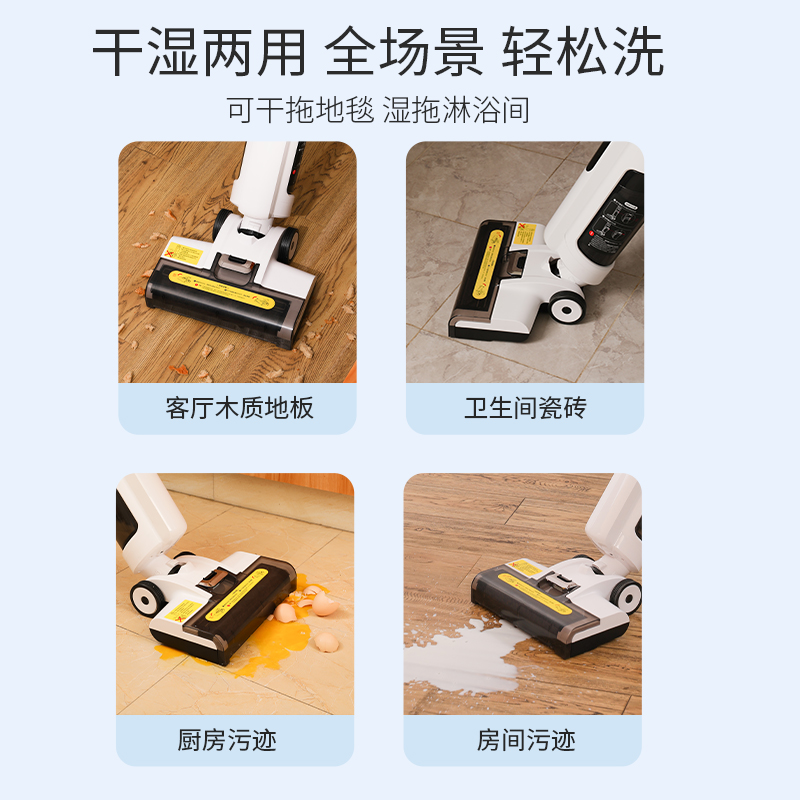 干湿两用 全场景 轻松洗

可干拖地毯 湿拖淋浴间

客厅木质地板

卫生间瓷砖

厨房污迹

房间污迹