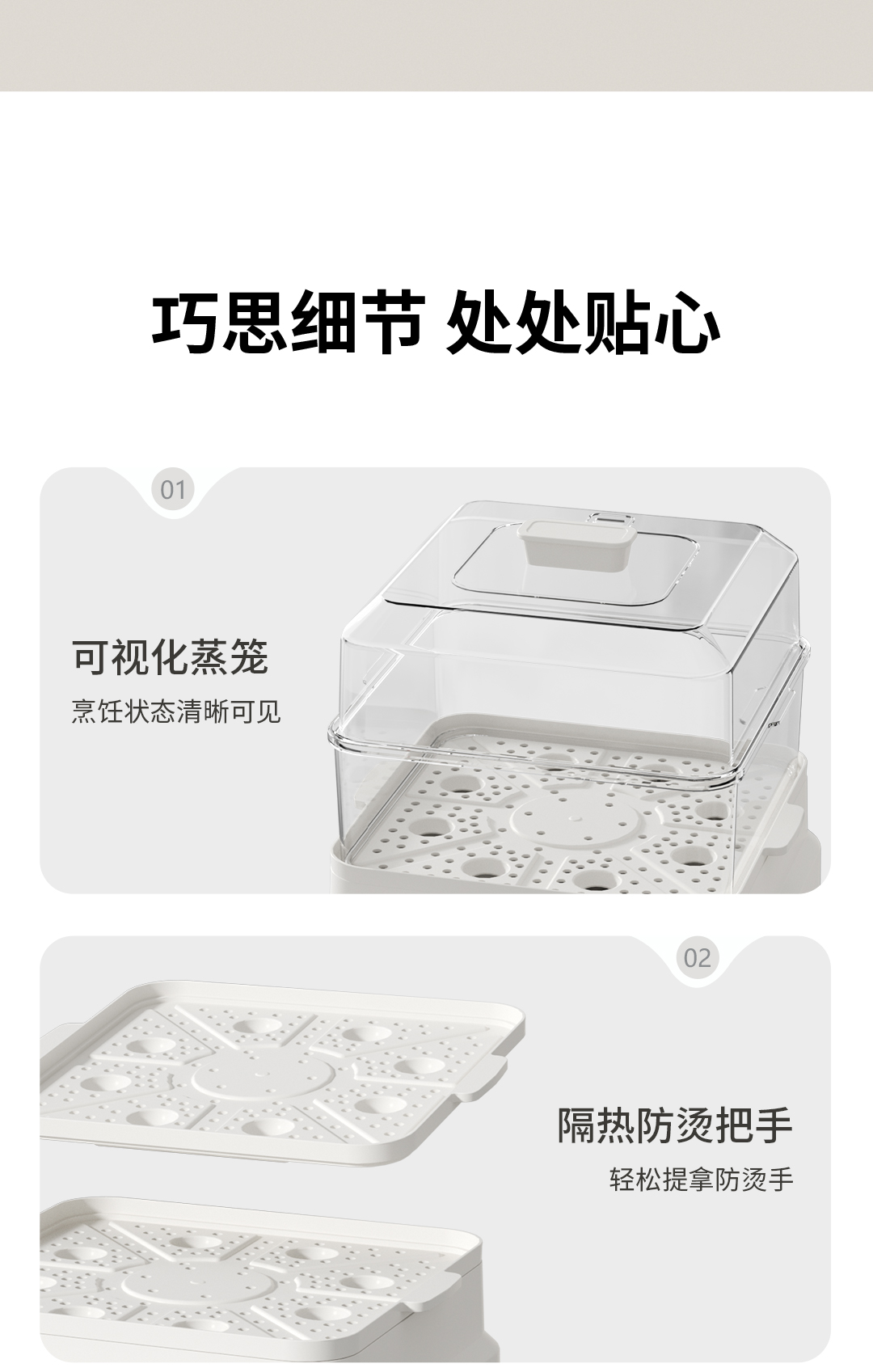 巧思细节 处处贴心

01

可视化蒸笼

烹饪状态清晰可见

02

隔热防烫把手

轻松提拿防烫手