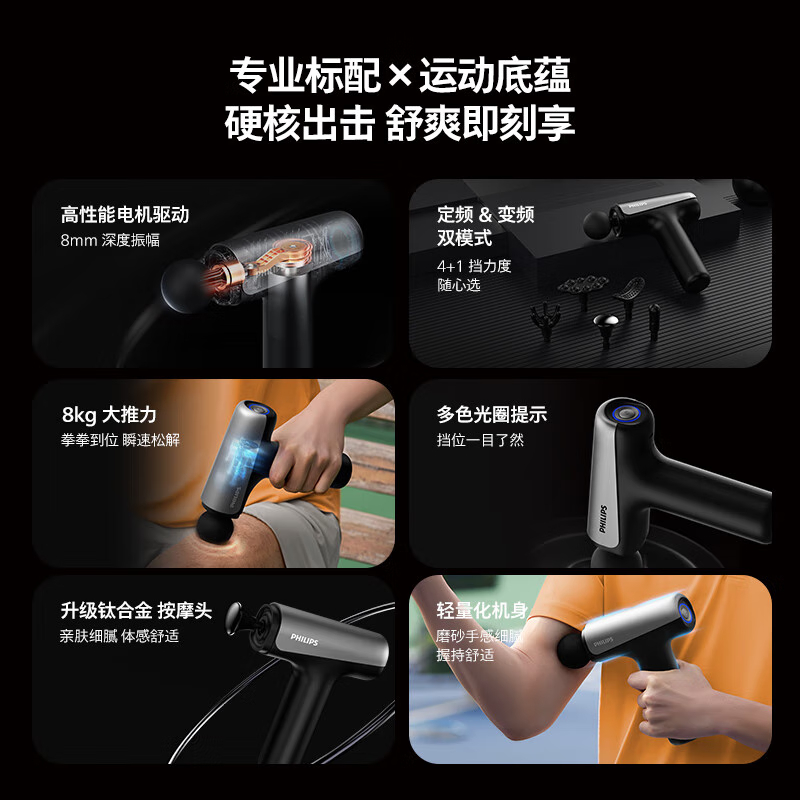 专业标配×运动底蕴
硬核出击 舒爽即刻享

高性能电机驱动
8mm 深度振幅

定频 & 变频
双模式
4+1 挡力度
随心选

PHILIPS

8kg 大推力
拳拳到位 瞬速松解

PHILIPS

多色光圈提示
挡位一目了然

PHILIPS

升级钛合金 按摩头
亲肤细腻 体感舒适

PHILIPS

轻量化机身
磨砂手感细腻
握持舒适

PHILIPS