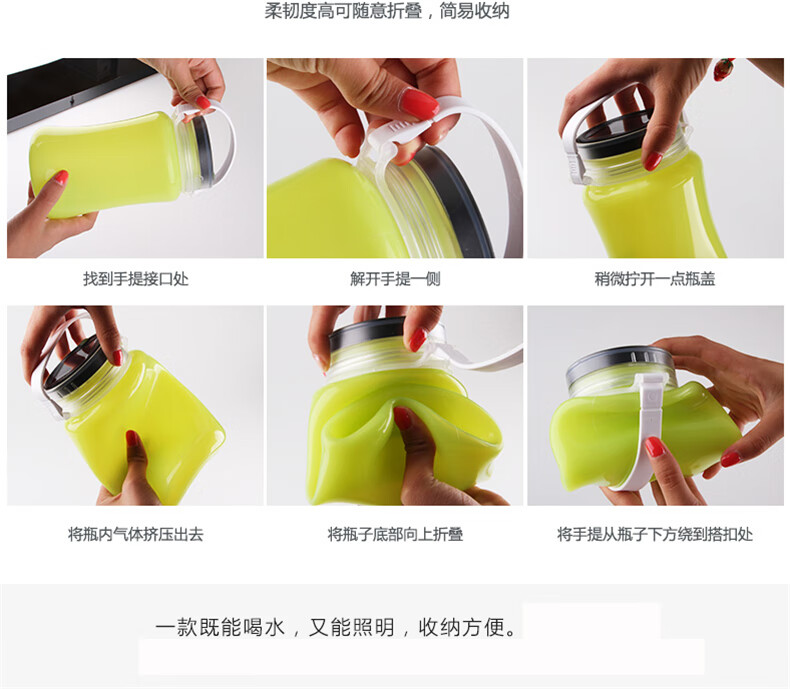 柔韧度高可随意折叠，简易收纳

找到手提接口处

解开手提一侧

稍微拧开一点瓶盖

将瓶内气体挤压出去

将瓶子底部向上折叠

将手提从瓶子下方绕到搭扣处

一款既能喝水，又能照明，收纳方便。