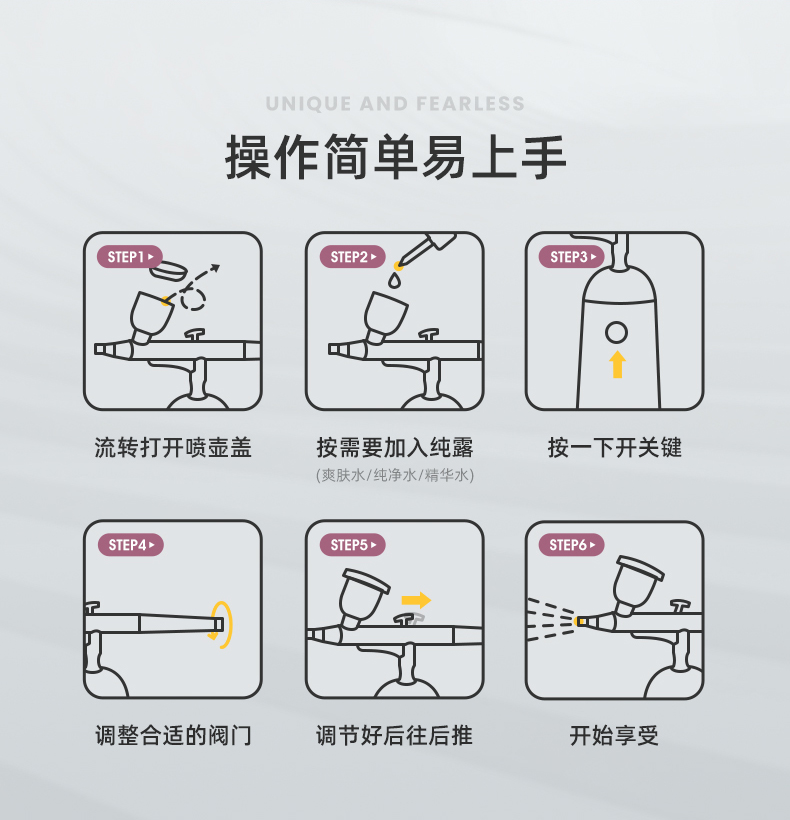 UNIQUE AND FEARLESS

操作简单易上手

STEP1

流转打开喷壶盖

STEP2

按需要加入纯露
(爽肤水/纯净水/精华水)

STEP3

按一下开关键

STEP4

调整合适的阀门

STEP5

调节好后往后推

STEP6

开始享受