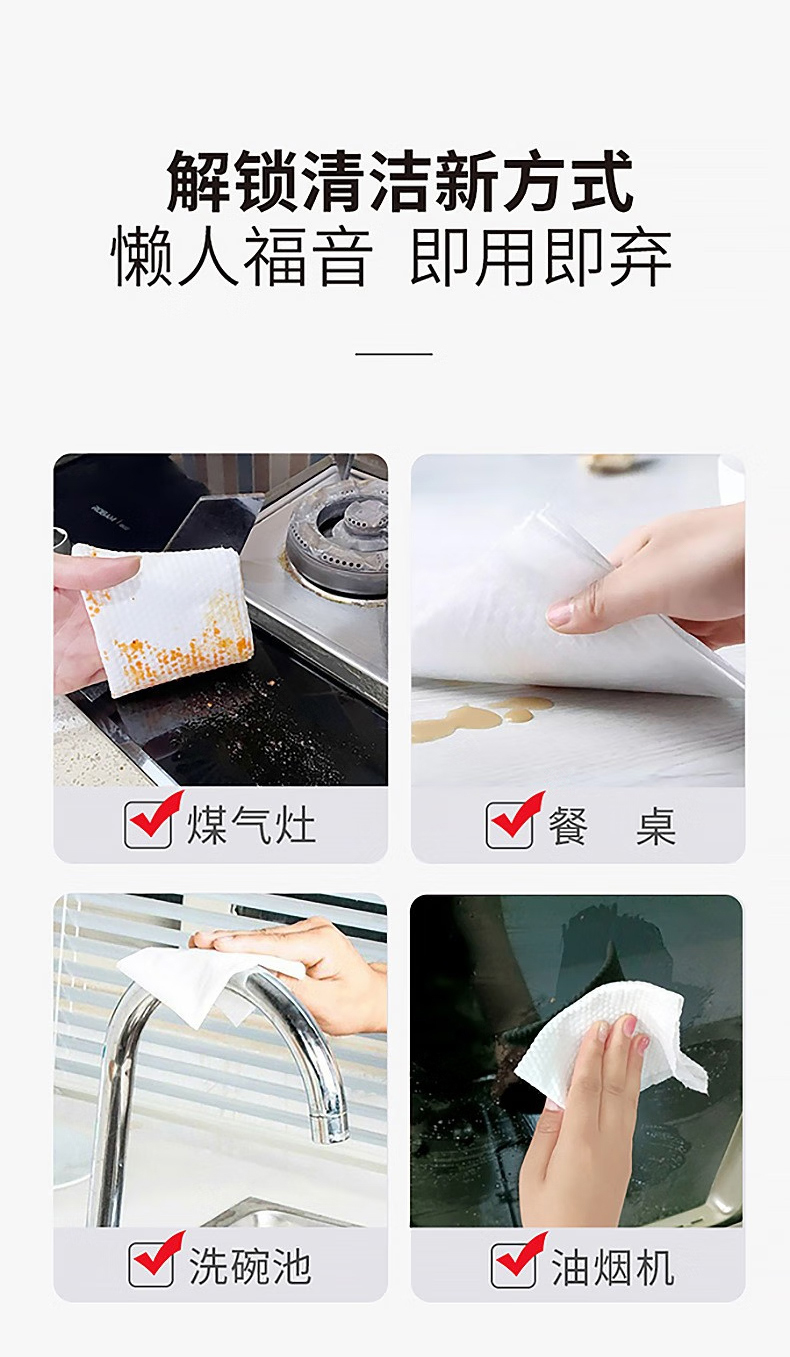 解锁清洁新方式
懒人福音 即用即弃

煤气灶

餐 桌

洗碗池

油烟机