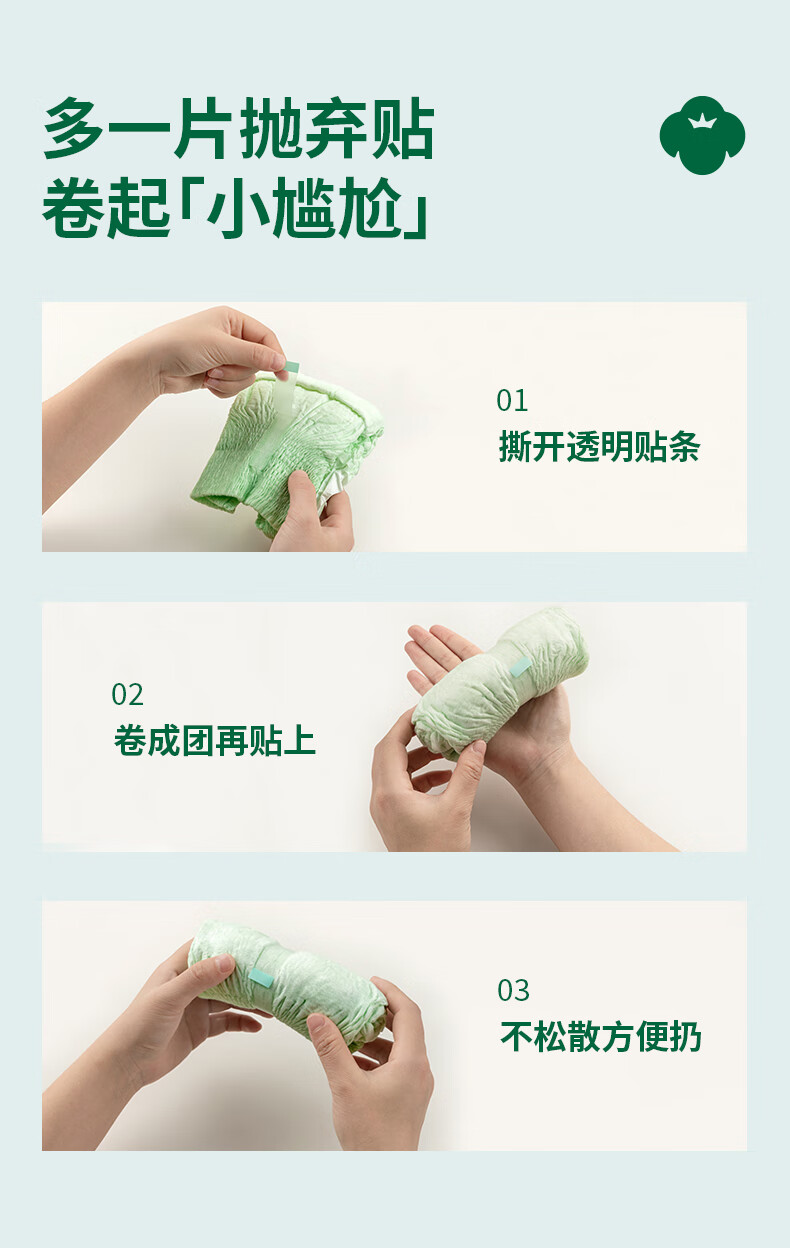 多一片抛弃贴
卷起「小尴尬」

01
撕开透明贴条

02
卷成团再贴上

03
不松散方便扔