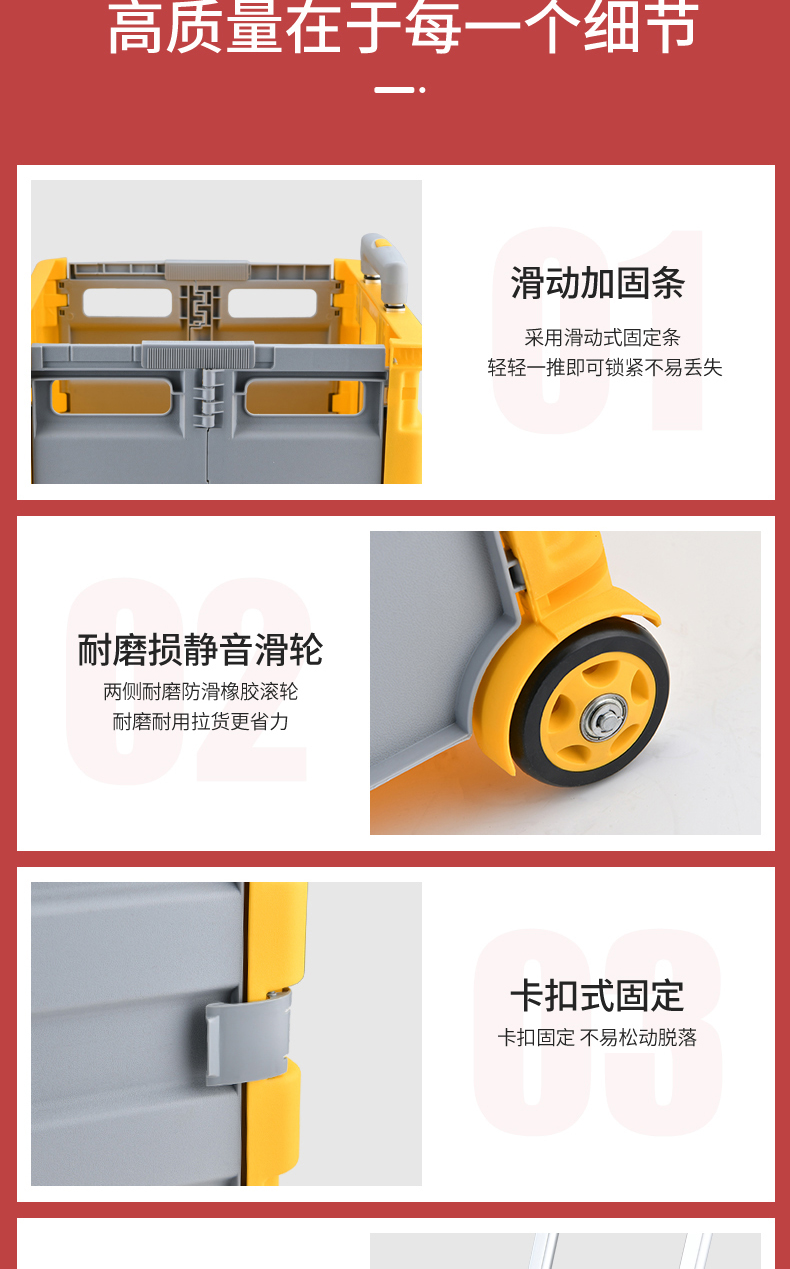 高质量在于每一个细节

01

滑动加固条

采用滑动式固定条
轻轻一推即可锁紧不易丢失

02

耐磨损静音滑轮

两侧耐磨防滑橡胶滚轮
耐磨耐用拉货更省力

03

卡扣式固定

卡扣固定 不易松动脱落