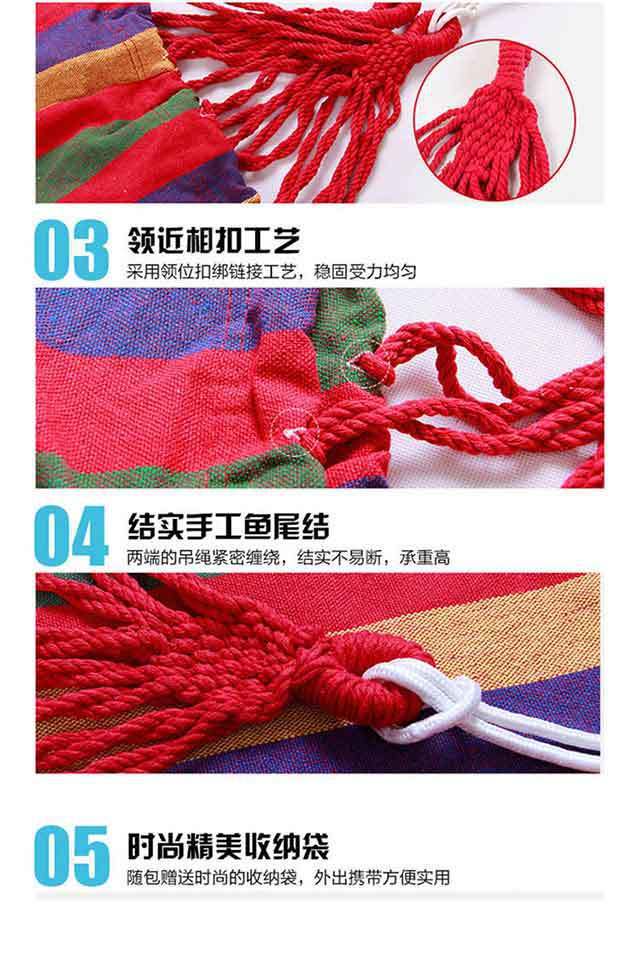 03 领近相扣工艺
采用领位扣绑链接工艺，稳固受力均匀

04 结实手工鱼尾结
两端的吊绳紧密缠绕，结实不易断，承重高

05 时尚精美收纳袋
随包赠送时尚的收纳袋，外出携带方便实用