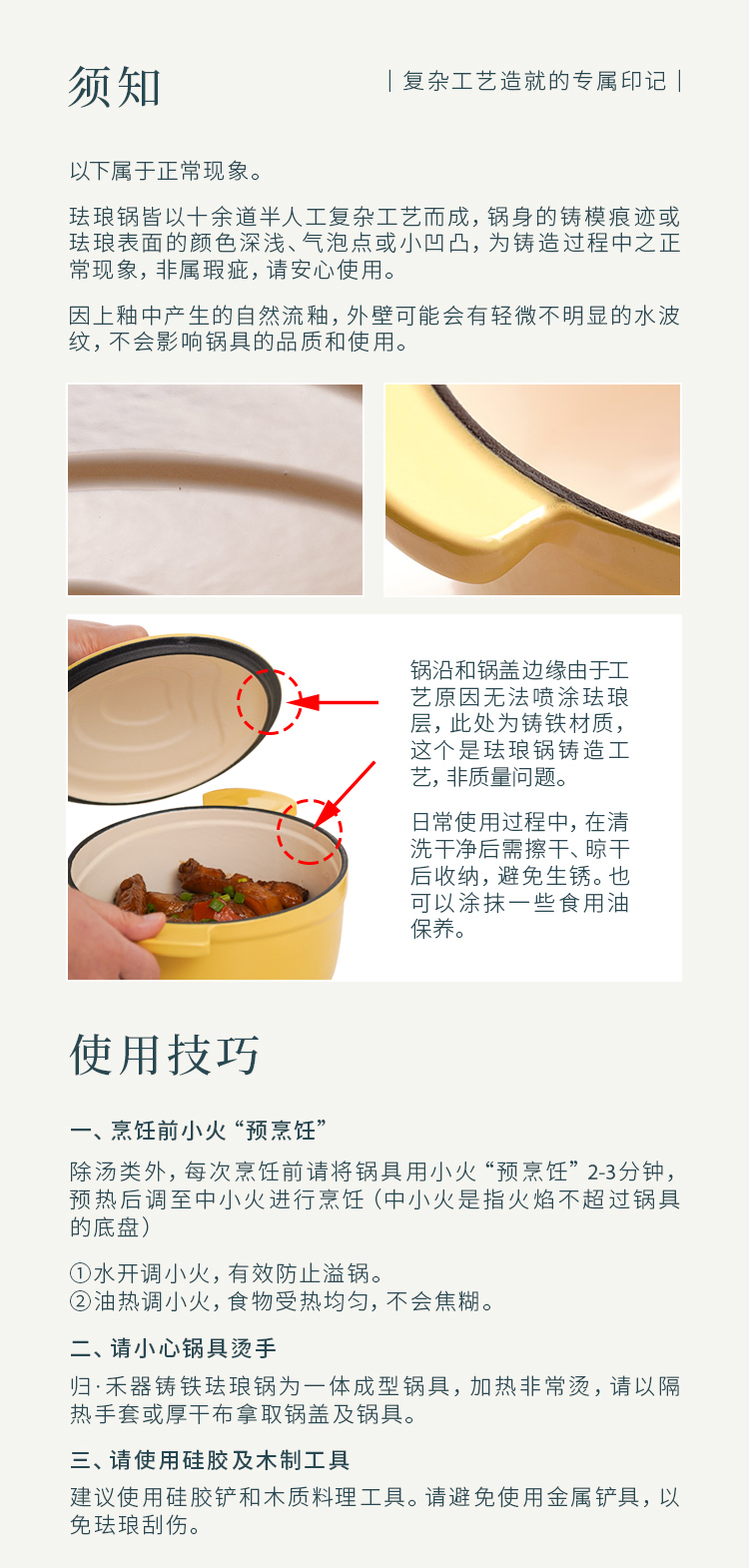 须知

| 复杂工艺造就的专属印记 |

以下属于正常现象。

珐琅锅皆以十余道半人工复杂工艺而成，锅身的铸模痕迹或珐琅表面的颜色深浅、气泡点或小凹凸，为铸造过程中之正常现象，非属瑕疵，请安心使用。

因上釉中产生的自然流釉，外壁可能会有轻微不明显的水波纹，不会影响锅具的品质和使用。

锅沿和锅盖边缘由于工艺原因无法喷涂珐琅层，此处为铸铁材质，这个是珐琅锅铸造工艺，非质量问题。

日常使用过程中，在清洗干净后需擦干、晾干后收纳，避免生锈。也可以涂抹一些食用油保养。

使用技巧

一、烹饪前小火“预烹饪”

除汤类外，每次烹饪前请将锅具用小火“预烹饪”2-3分钟，预热后调至中小火进行烹饪（中小火是指火焰不超过锅具的底盘）

①水开调小火，有效防止溢锅。
②油热调小火，食物受热均匀，不会焦糊。

二、请小心锅具烫手

归·禾器铸铁珐琅锅为一体成型锅具，加热非常烫，请以隔热手套或厚干布拿取锅盖及锅具。

三、请使用硅胶及木制工具

建议使用硅胶铲和木质料理工具。请避免使用金属铲具，以免珐琅刮伤。