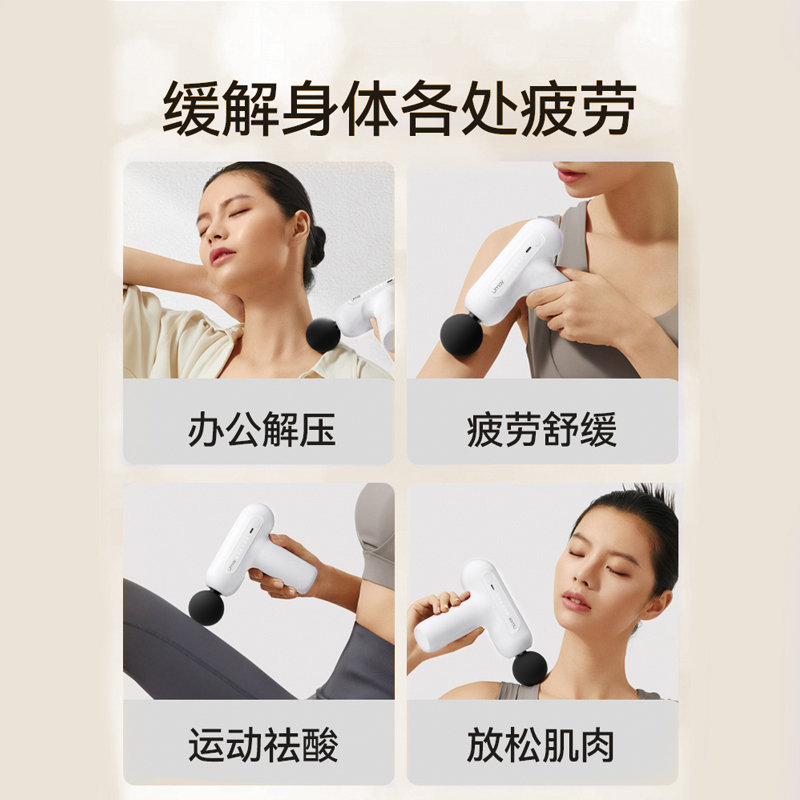 缓解身体各处疲劳

办公解压

疲劳舒缓

运动祛酸

放松肌肉