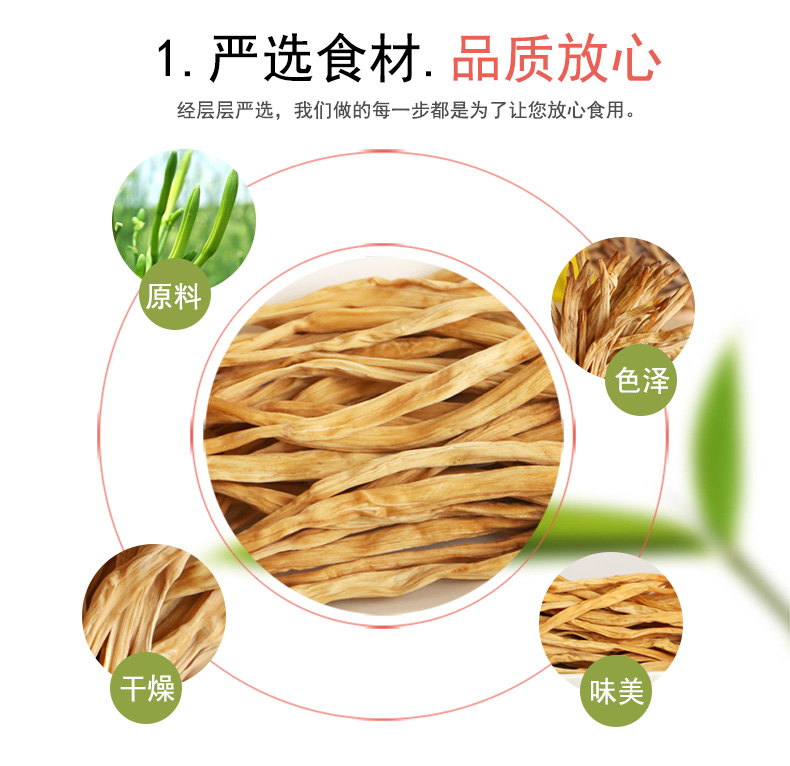 1. 严选食材. 品质放心

经层层严选，我们做的每一步都是为了让您放心食用。

原料

色泽

干燥

味美