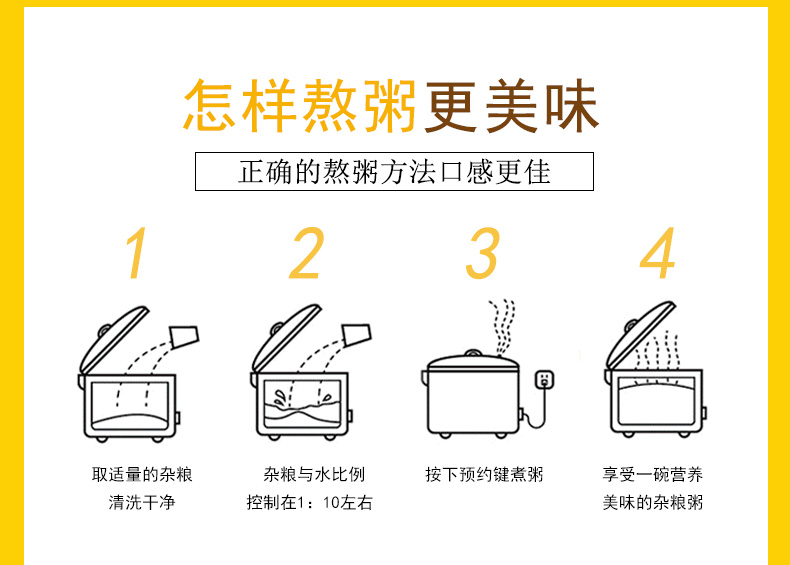 怎样熬粥更美味

正确的熬粥方法口感更佳

1

取适量的杂粮
清洗干净

2

杂粮与水比例
控制在1：10左右

3

按下预约键煮粥

4

享受一碗营养
美味的杂粮粥