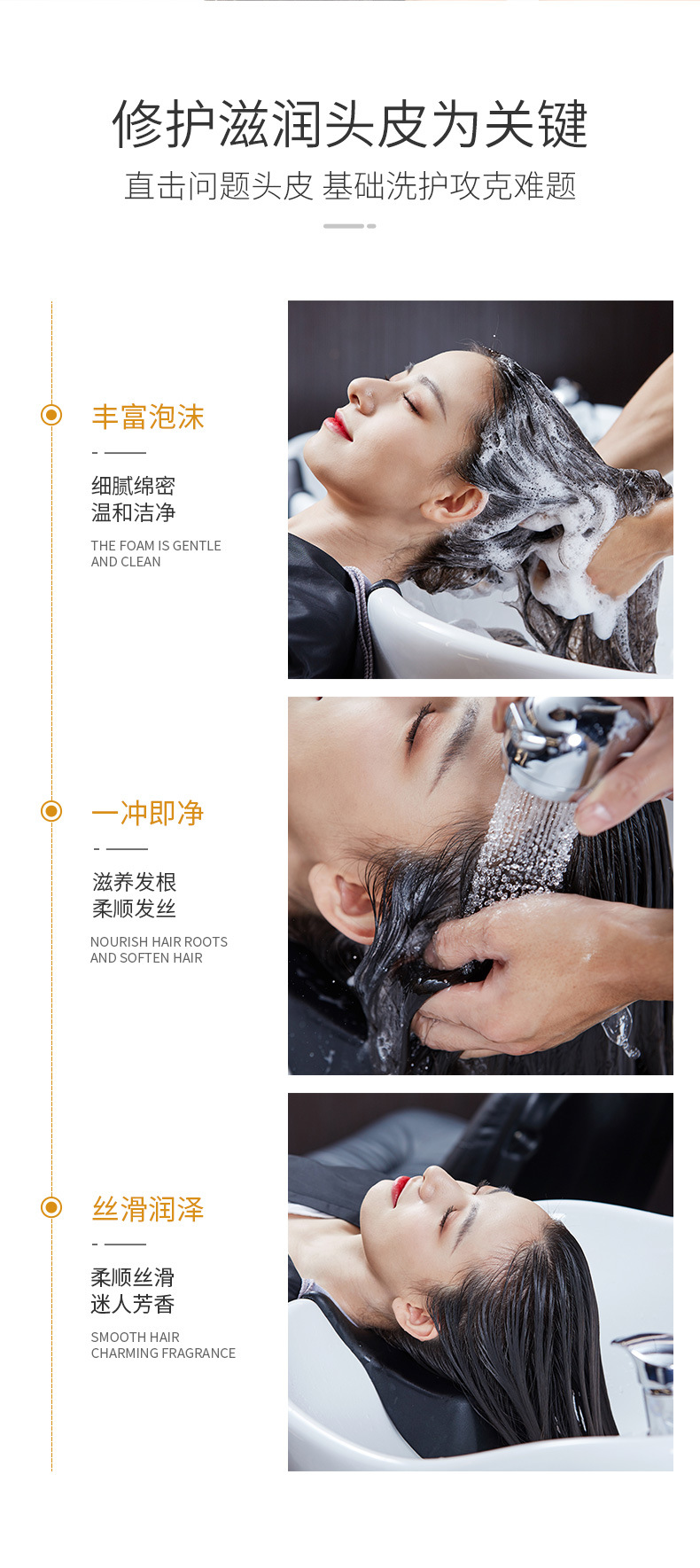 修护滋润头皮为关键

直击问题头皮 基础洗护攻克难题

丰富泡沫

细腻绵密
温和洁净

THE FOAM IS GENTLE AND CLEAN

一冲即净

滋养发根
柔顺发丝

NOURISH HAIR ROOTS AND SOFTEN HAIR

丝滑润泽

柔顺丝滑
迷人芳香

SMOOTH HAIR CHARMING FRAGRANCE