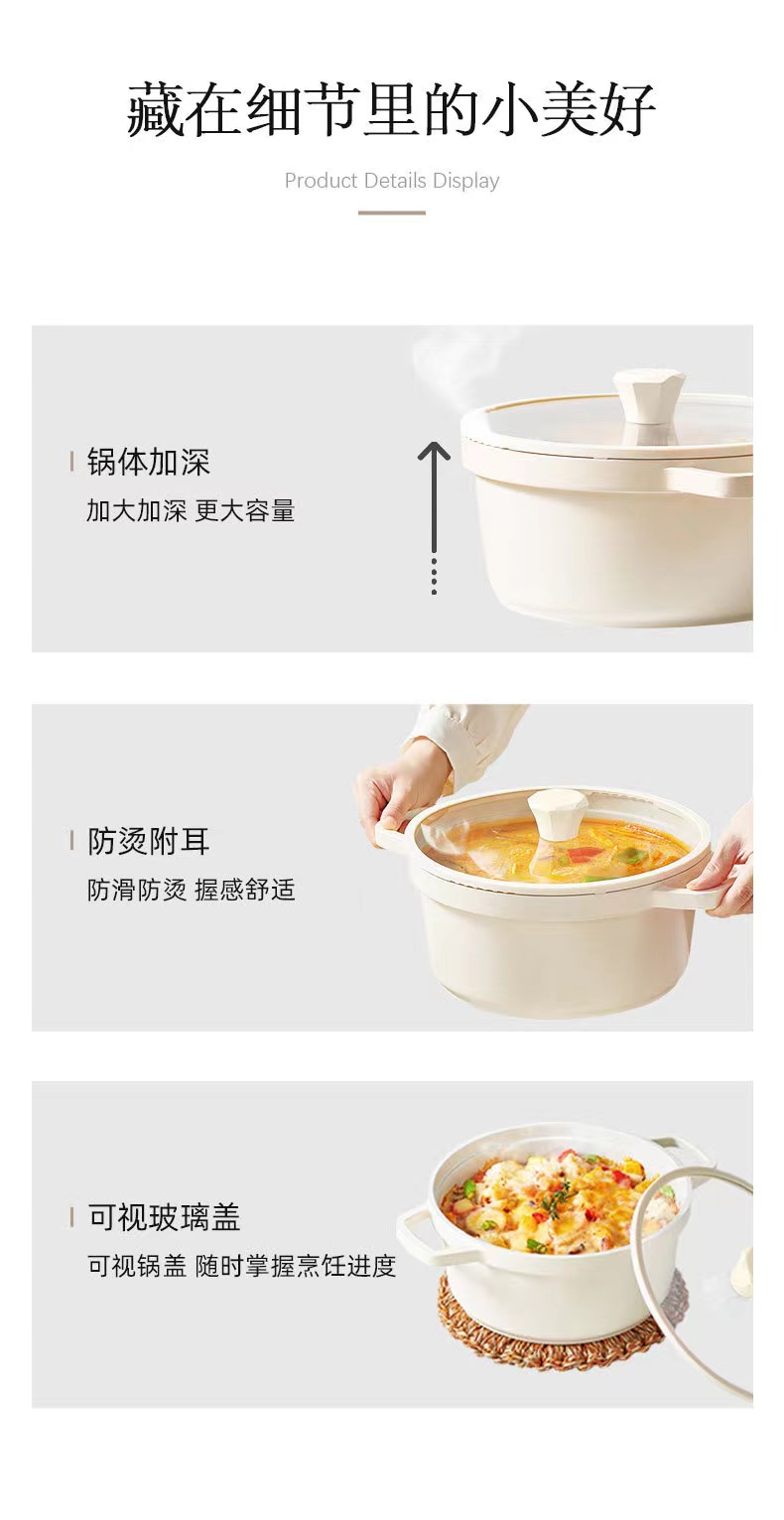 藏在细节里的小美好

Product Details Display

锅体加深
加大加深 更大容量

防烫附耳
防滑防烫 握感舒适

可视玻璃盖
可视锅盖 随时掌握烹饪进度