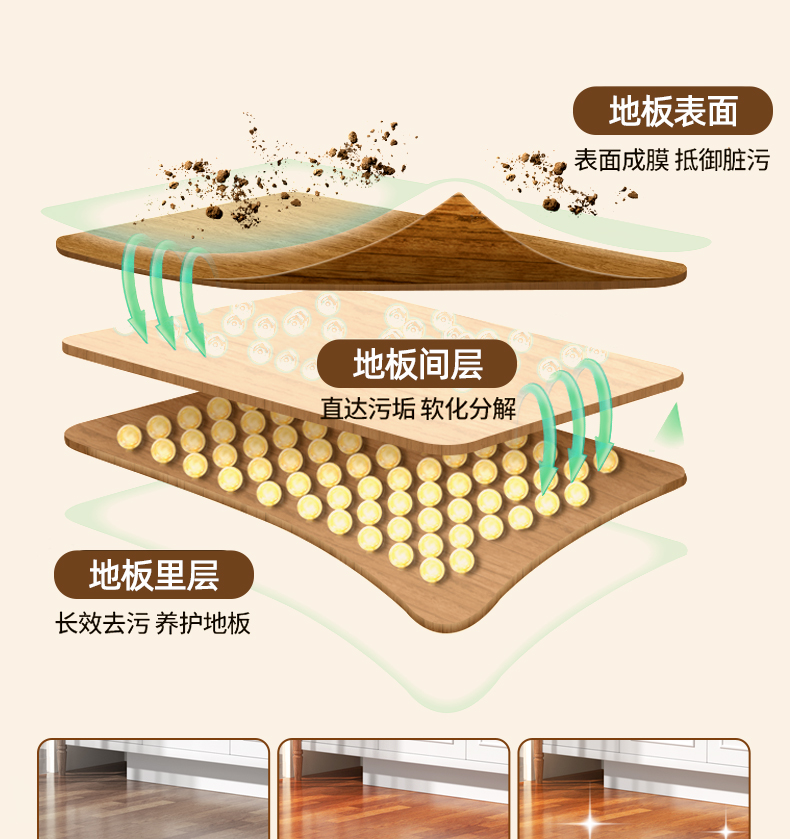 地板表面
表面成膜 抵御脏污

地板间层
直达污垢 软化分解

地板里层
长效去污 养护地板