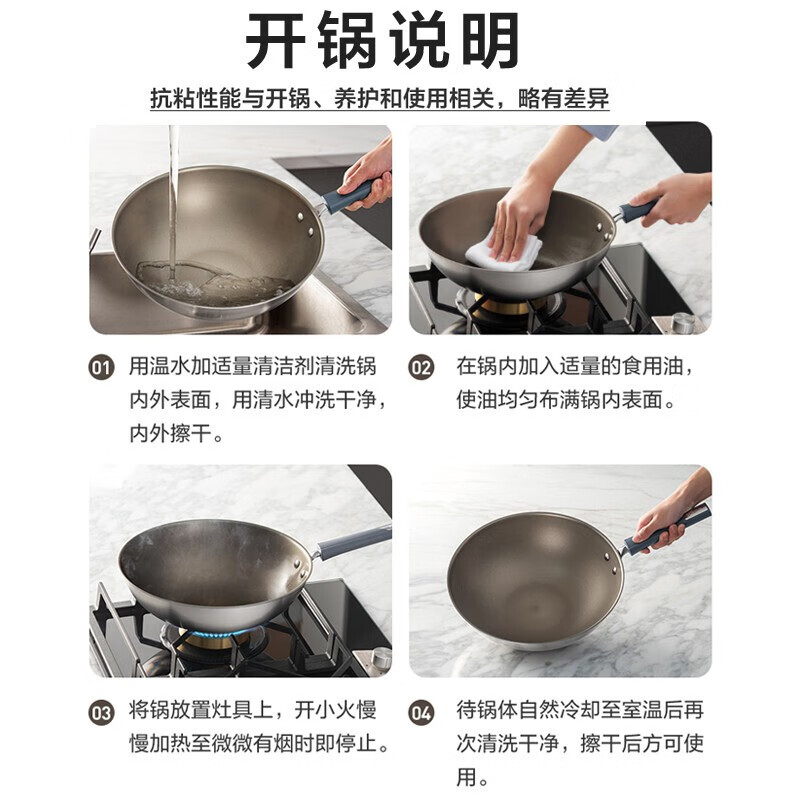 开锅说明

抗粘性能与开锅、养护和使用相关，略有差异

01 用温水加适量清洁剂清洗锅内外表面，用清水冲洗干净，内外擦干。

02 在锅内加入适量的食用油，使油均匀布满锅内表面。

03 将锅放置灶具上，开小火慢慢加热至微微有烟时即停止。

04 待锅体自然冷却至室温后再次清洗干净，擦干后方可使用。