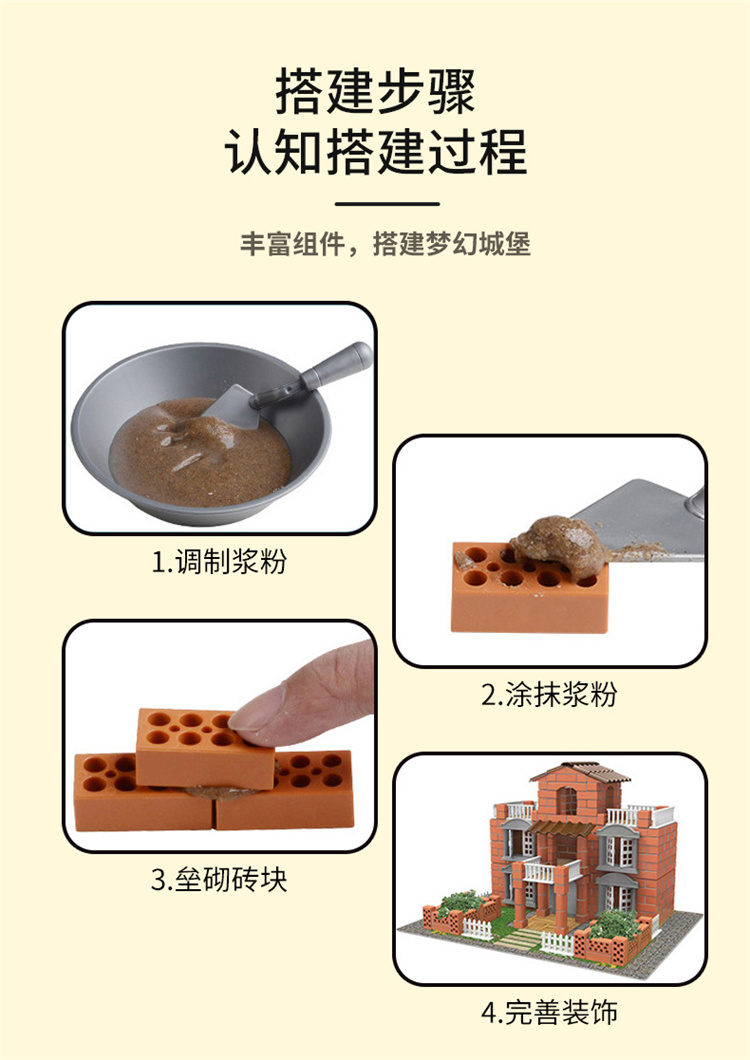 搭建步骤
认知搭建过程

丰富组件，搭建梦幻城堡

1.调制浆粉

2.涂抹浆粉

3.垒砌砖块

4.完善装饰