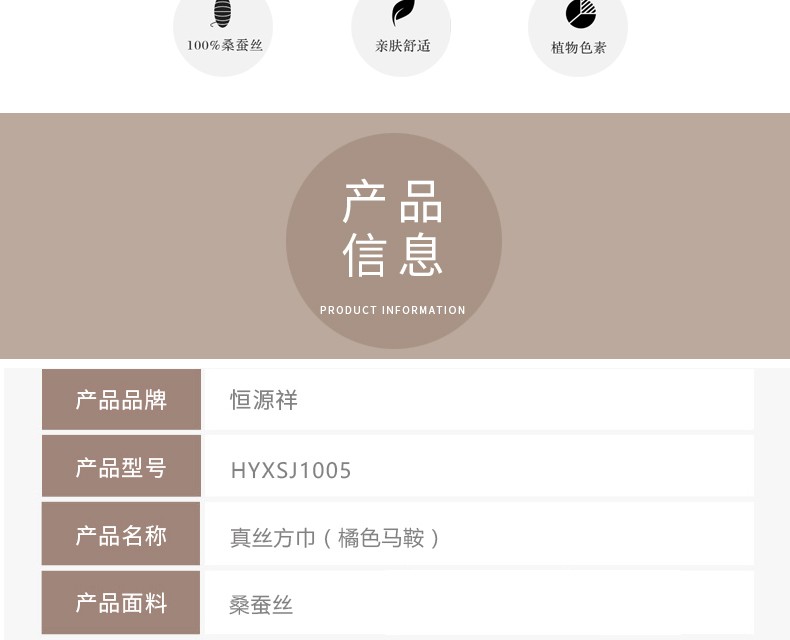 100%桑蚕丝

亲肤舒适

植物色素

产品
信息

PRODUCT INFORMATION

产品品牌
恒源祥

产品型号
HYXSJ1005

产品名称
真丝方巾（橘色马鞍）

产品面料
桑蚕丝