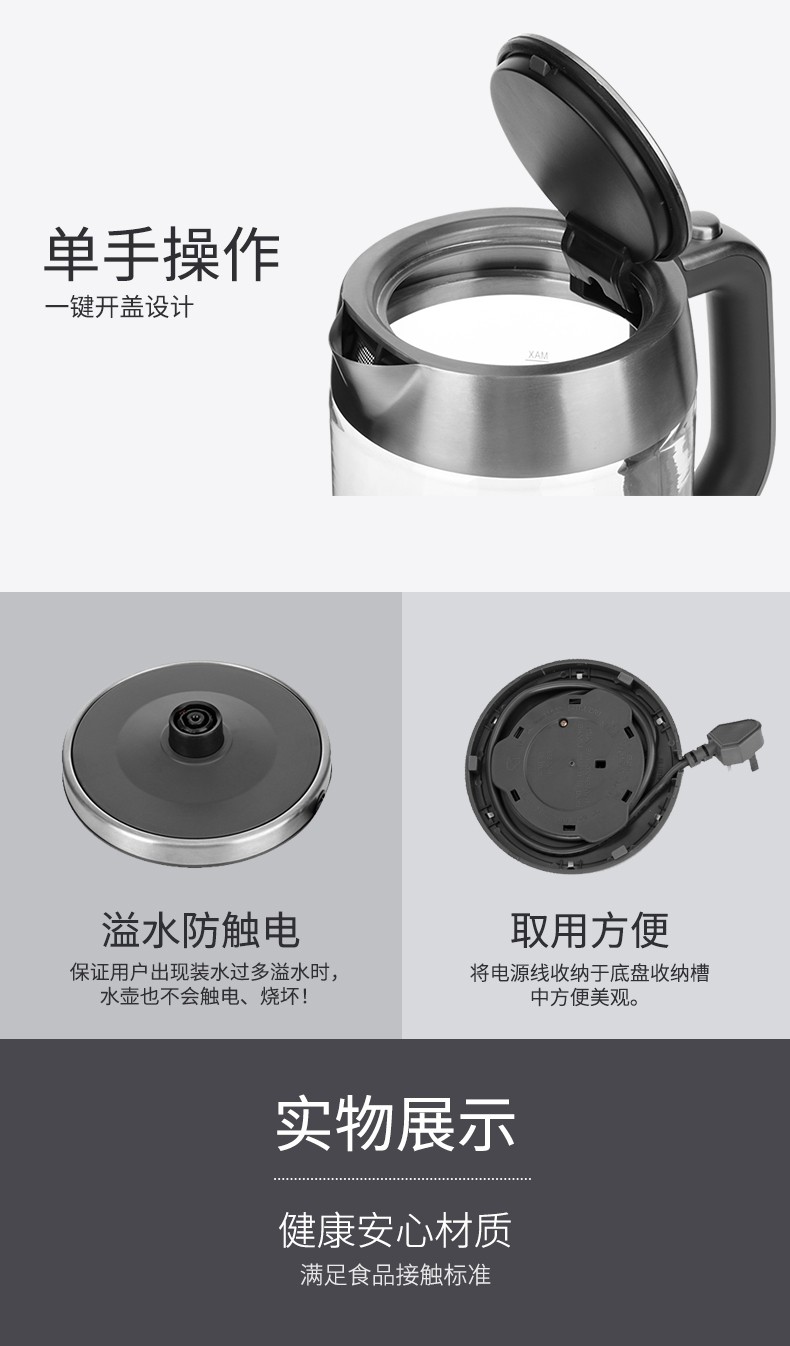 单手操作
一键开盖设计

MAX

溢水防触电
保证用户出现装水过多溢水时，水壶也不会触电、烧坏！

取用方便
将电源线收纳于底盘收纳槽中方便美观。

实物展示

健康安心材质
满足食品接触标准